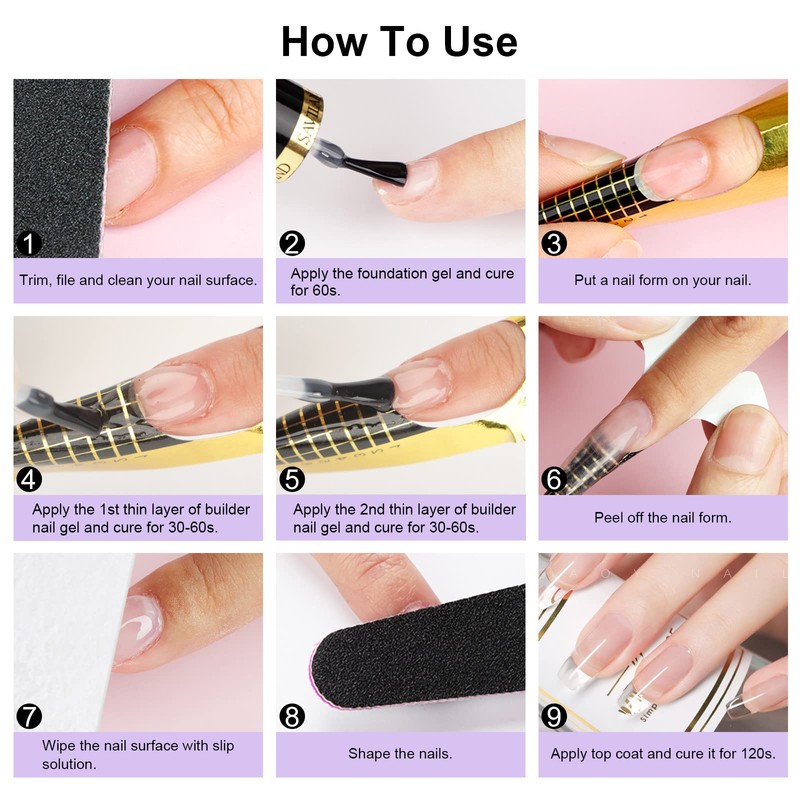 How To Use

1
Trim, file and clean your nail surface.

2
Apply the foundation gel and cure for 60s.

3
Put a nail form on your nail.

4
Apply the 1st thin layer of builder nail gel and cure for 30-60s.

5
Apply the 2nd thin layer of builder nail gel and cure for 30-60s.

6
Peel off the nail form.

7
Wipe the nail surface with slip solution.

8
Shape the nails.

9
Apply top coat and cure it for 120s.