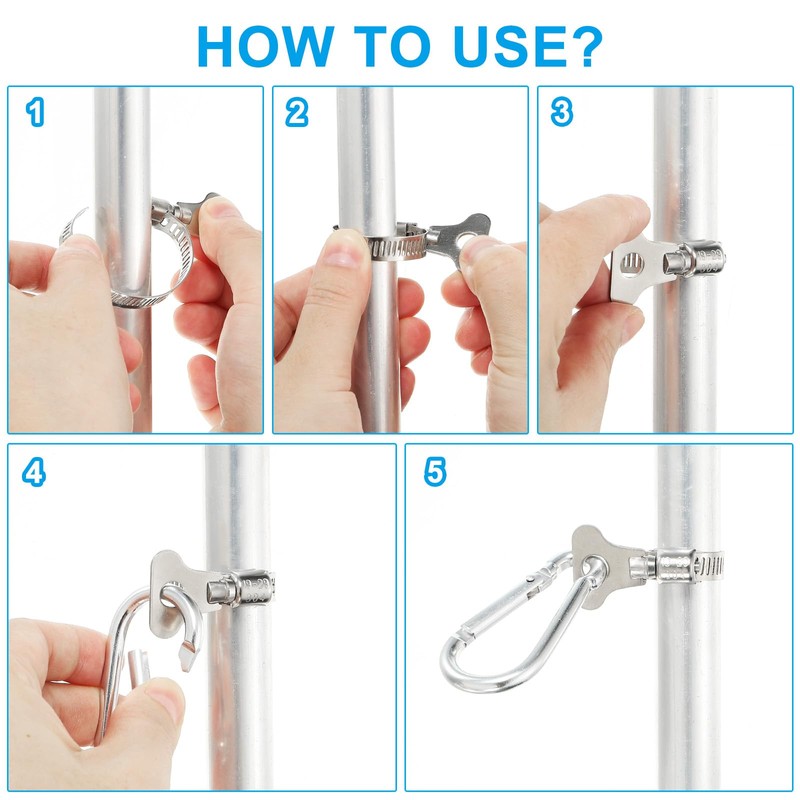 HOW TO USE?

1

2

3

4

5