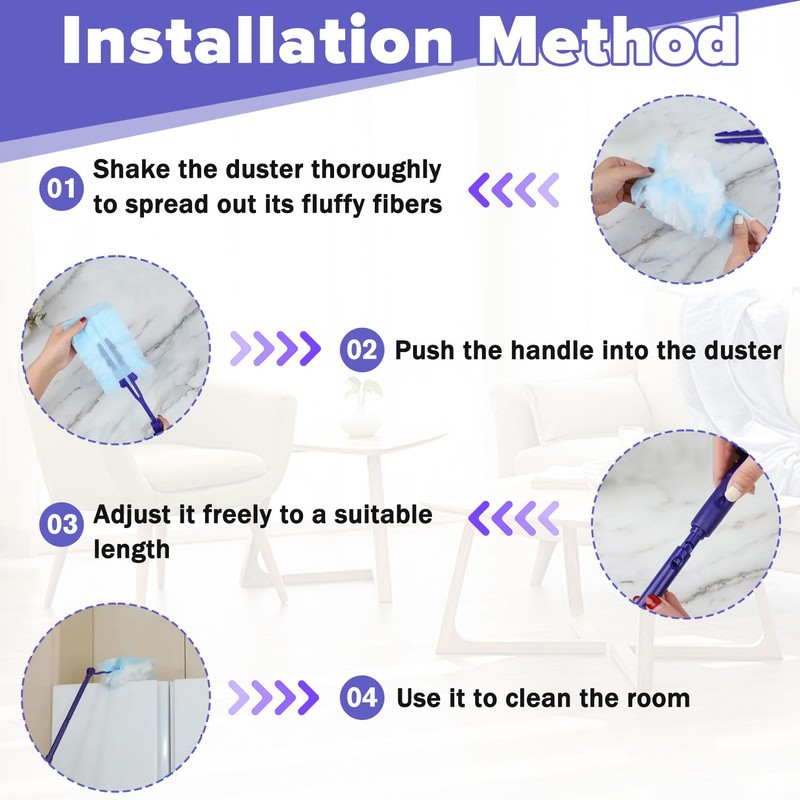 Installation Method

01 Shake the duster thoroughly to spread out its fluffy fibers

02 Push the handle into the duster

03 Adjust it freely to a suitable length

04 Use it to clean the room