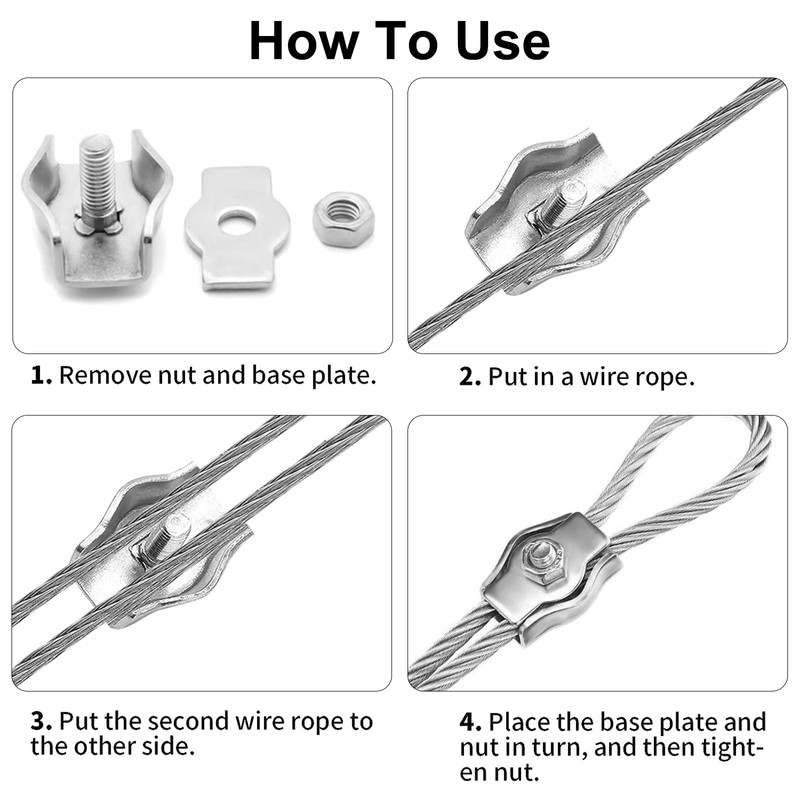 How To Use

1. Remove nut and base plate.

2. Put in a wire rope.

3. Put the second wire rope to the other side.

4. Place the base plate and nut in turn, and then tighten nut.