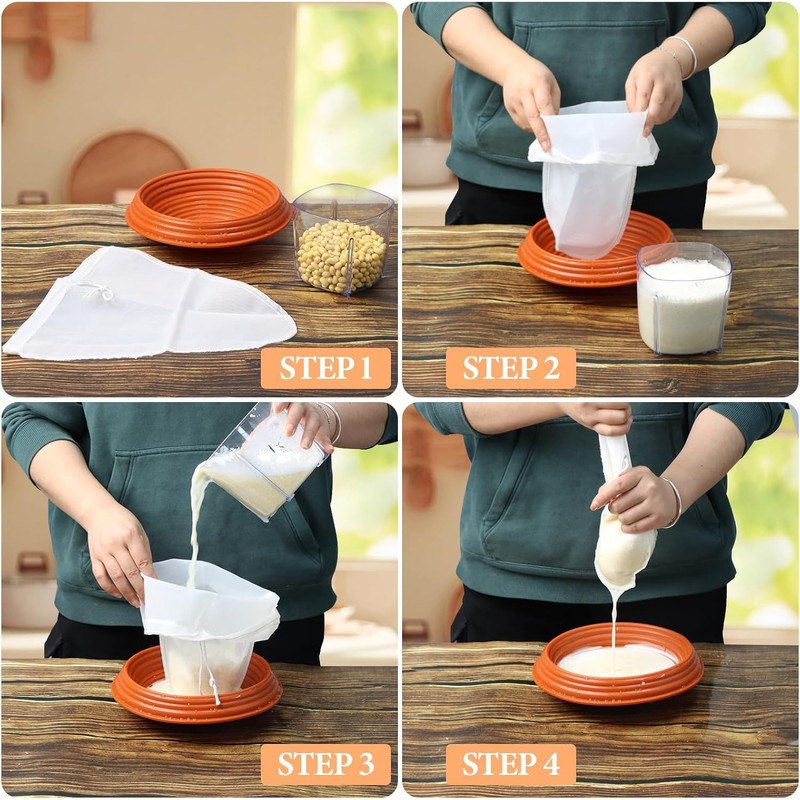 STEP 1

STEP 2

STEP 3

STEP 4