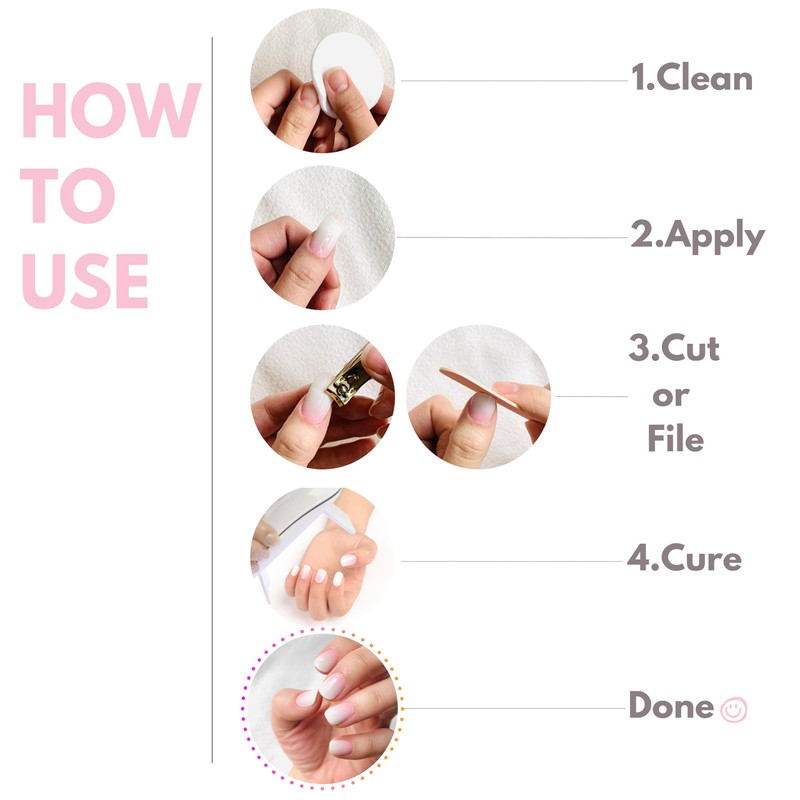 HOW TO USE

1.Clean

2.Apply

3.Cut or File

4.Cure

Done