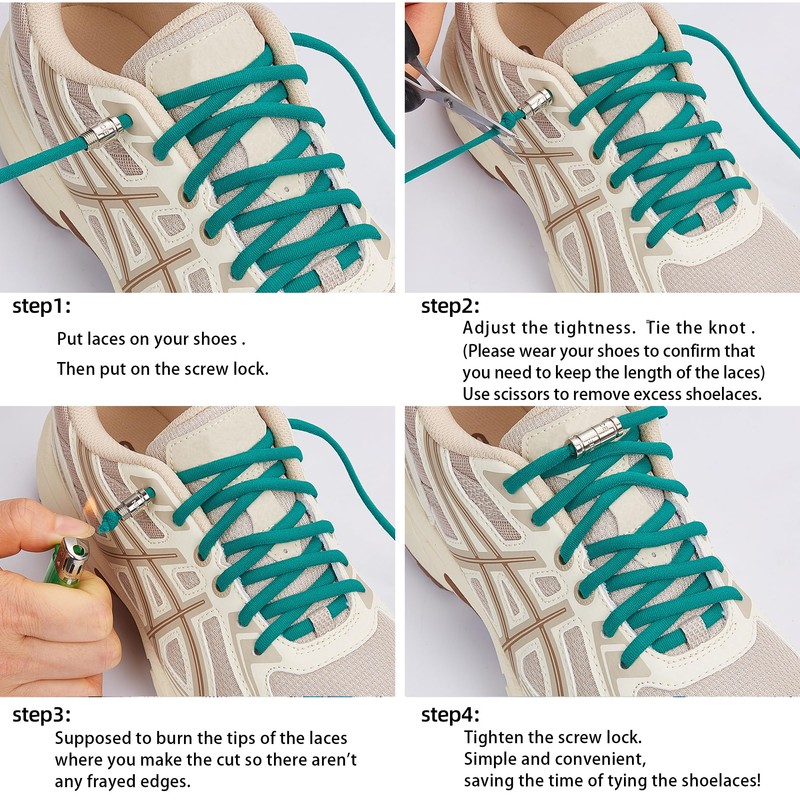 step1:

Put laces on your shoes .

Then put on the screw lock.

step2:

Adjust the tightness. Tie the knot .
(Please wear your shoes to confirm that you need to keep the length of the laces)
Use scissors to remove excess shoelaces.

step3:

Supposed to burn the tips of the laces where you make the cut so there aren't any frayed edges.

step4:

Tighten the screw lock.
Simple and convenient,
saving the time of tying the shoelaces!