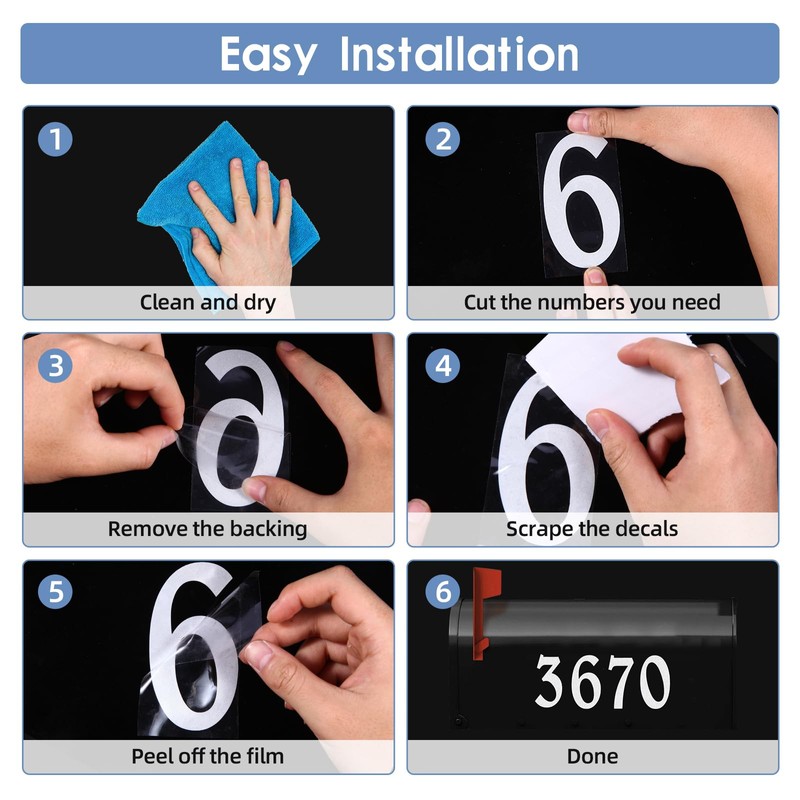 Easy Installation

1
Clean and dry

2
6
Cut the numbers you need

3
6
Remove the backing

4
6
Scrape the decals

5
6
Peel off the film

6
3670
Done