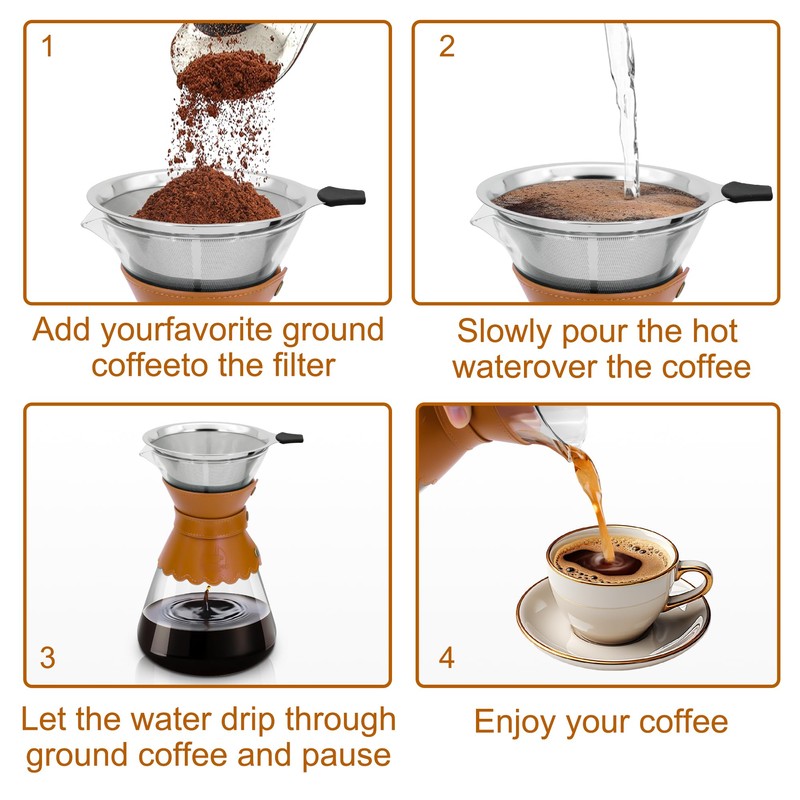 1

Add yourfavorite ground coffeeto the filter

2

Slowly pour the hot waterover the coffee

3

Let the water drip through ground coffee and pause

4

Enjoy your coffee