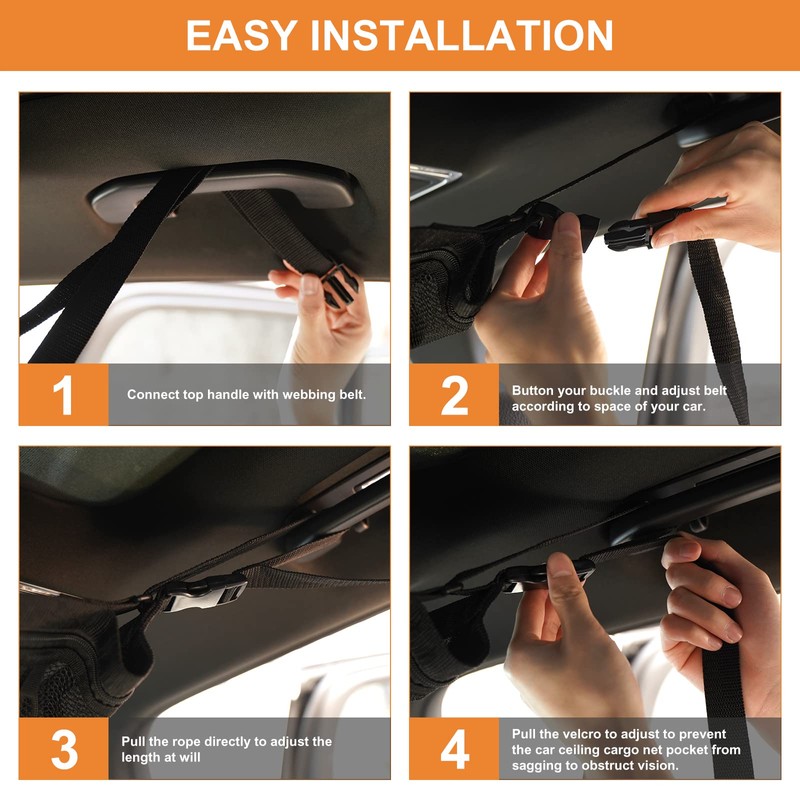 EASY INSTALLATION

1

Connect top handle with webbing belt.

2

Button your buckle and adjust belt according to space of your car.

3

Pull the rope directly to adjust the length at will

4

Pull the velcro to adjust to prevent the car ceiling cargo net pocket from sagging to obstruct vision.