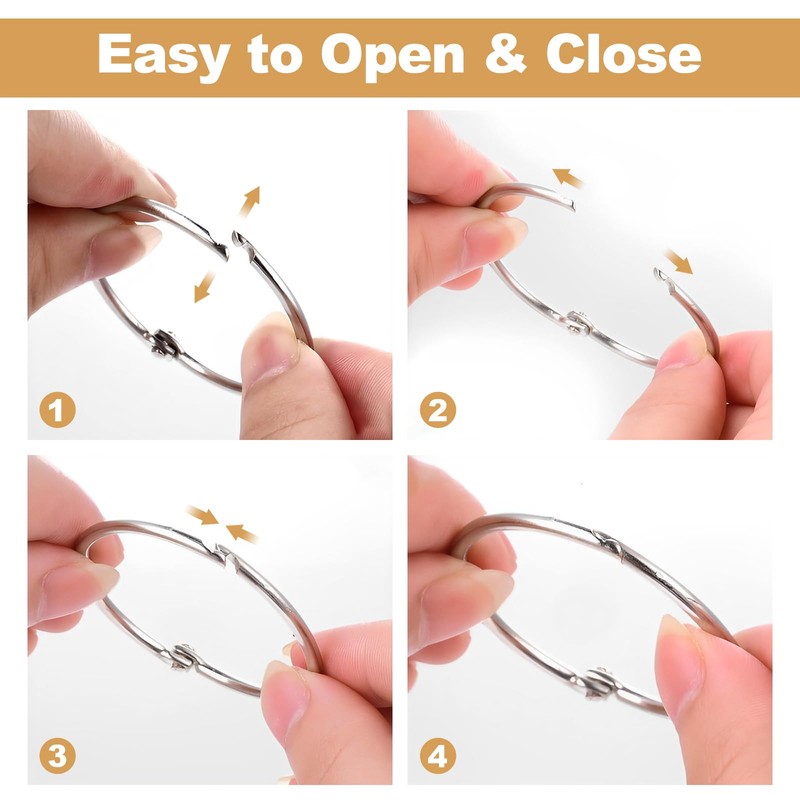 Easy to Open & Close

1

2

3

4