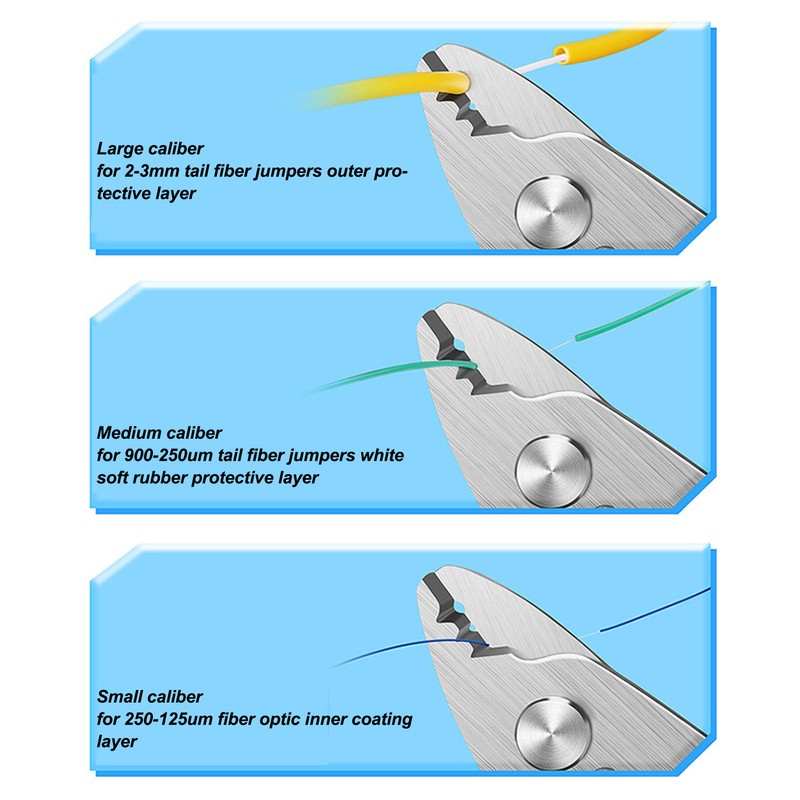 Large caliber
for 2-3mm tail fiber jumpers outer protective layer

Medium caliber
for 900-250um tail fiber jumpers white soft rubber protective layer

Small caliber
for 250-125um fiber optic inner coating layer