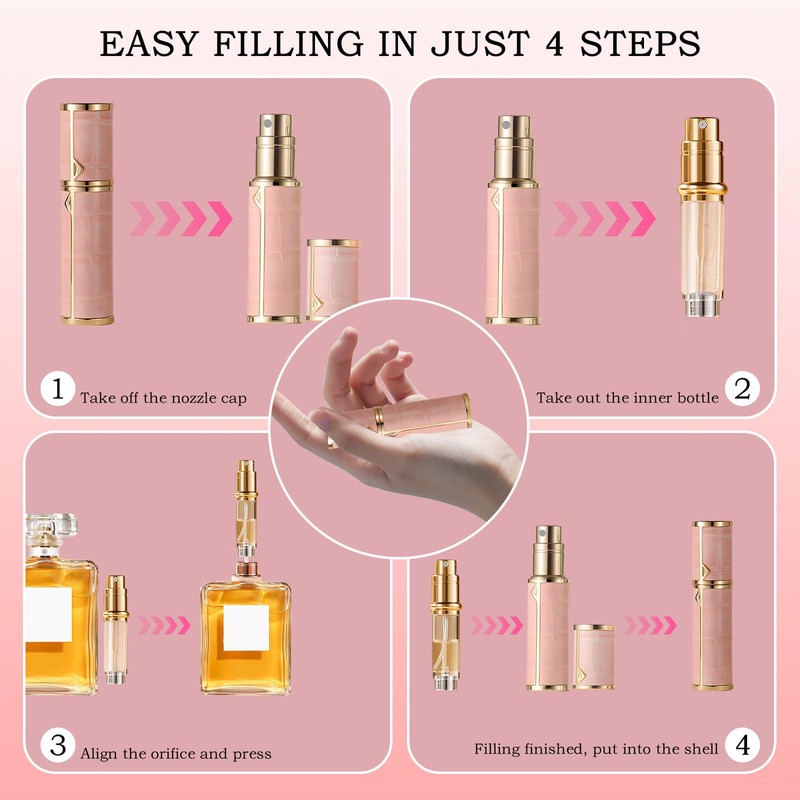 EASY FILLING IN JUST 4 STEPS

1 Take off the nozzle cap

Take out the inner bottle 2

3 Align the orifice and press

Filling finished, put into the shell 4