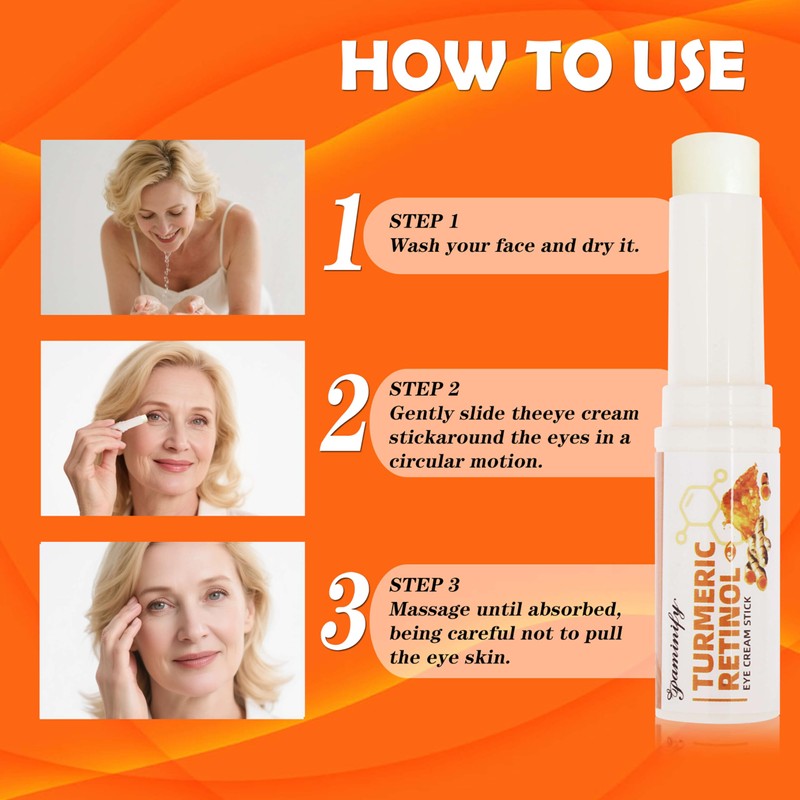 HOW TO USE

1
STEP 1
Wash your face and dry it.

2
STEP 2
Gently slide theeye cream stickaround the eyes in a circular motion.

3
STEP 3
Massage until absorbed, being careful not to pull the eye skin.

Spaminify
TURMERIC
RETINOL
EYE CREAM STICK