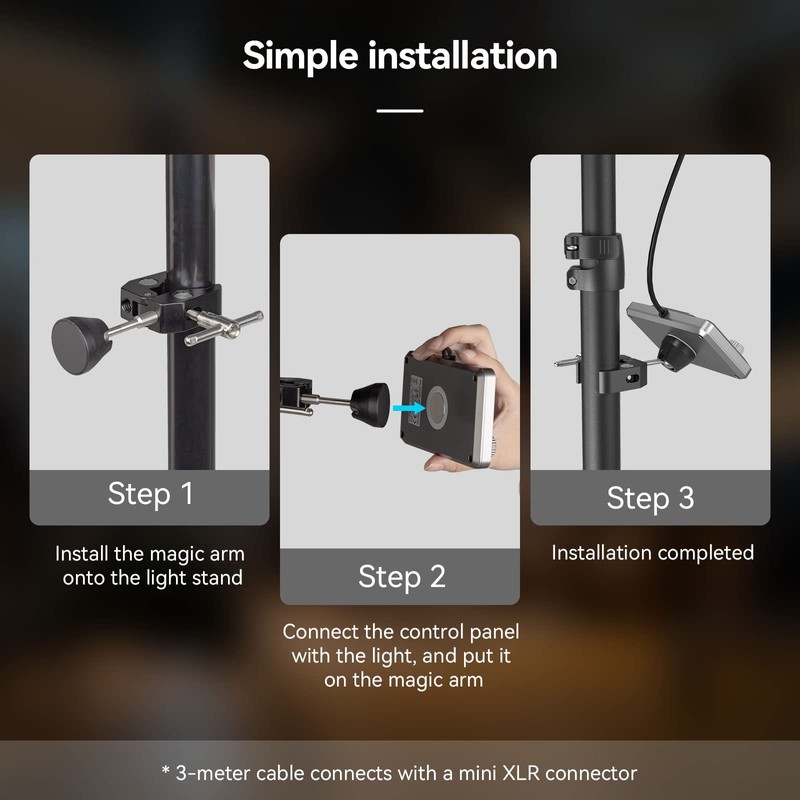 Simple installation

Step 1

Install the magic arm onto the light stand

Step 2

Connect the control panel with the light, and put it on the magic arm

Step 3

Installation completed

* 3-meter cable connects with a mini XLR connector