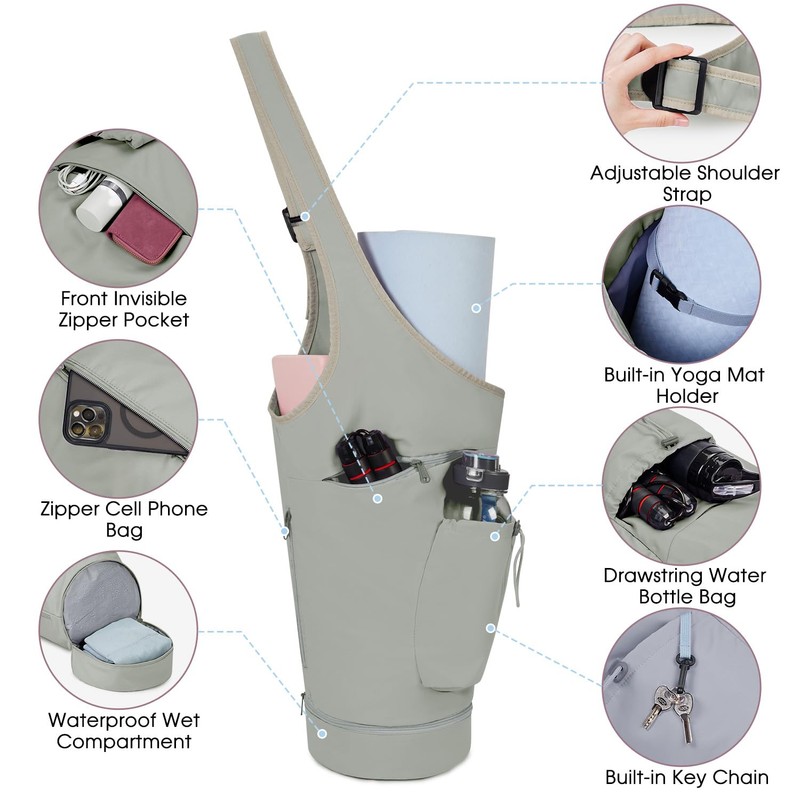 Front Invisible Zipper Pocket

Zipper Cell Phone Bag

Waterproof Wet Compartment

Adjustable Shoulder Strap

Built-in Yoga Mat Holder

Drawstring Water Bottle Bag

Built-in Key Chain