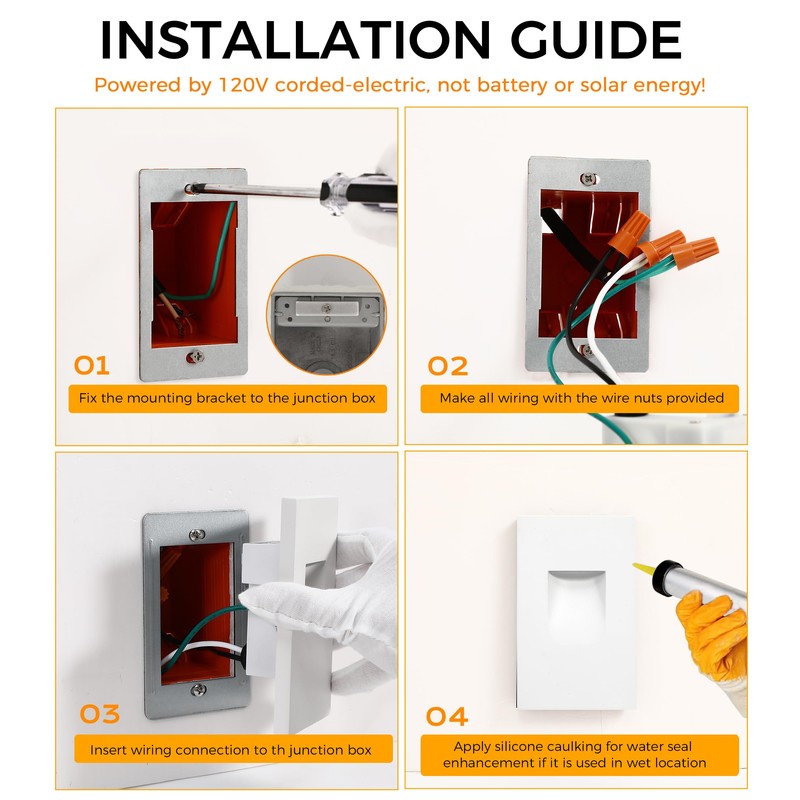 INSTALLATION GUIDE

Powered by 120V corded-electric, not battery or solar energy!

01

Fix the mounting bracket to the junction box

02

Make all wiring with the wire nuts provided

03

Insert wiring connection to th junction box

04

Apply silicone caulking for water seal enhancement if it is used in wet location