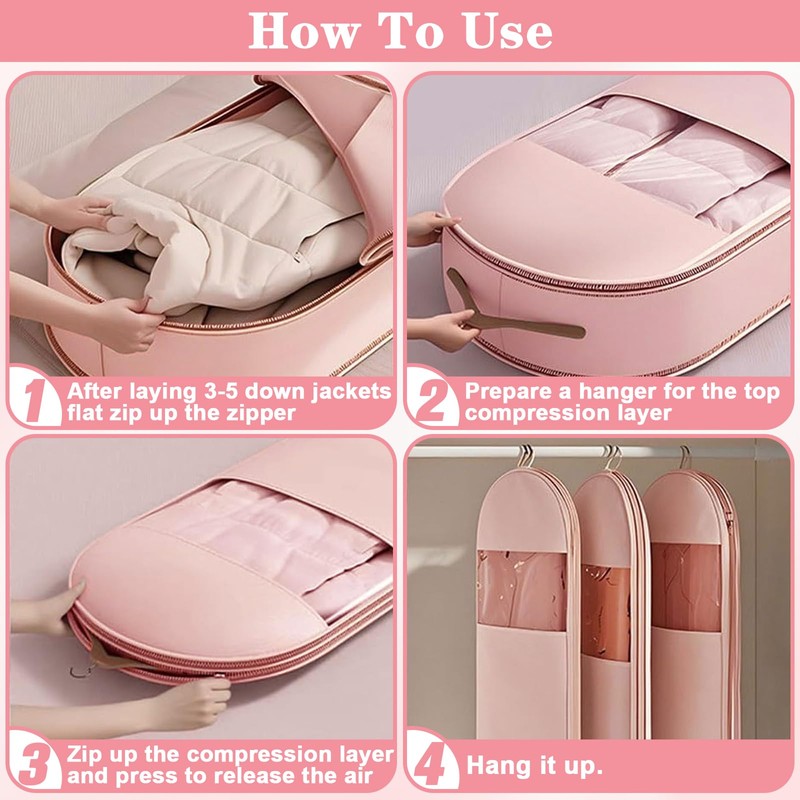 How To Use

1 After laying 3-5 down jackets flat zip up the zipper

2 Prepare a hanger for the top compression layer

3 Zip up the compression layer and press to release the air

4 Hang it up.