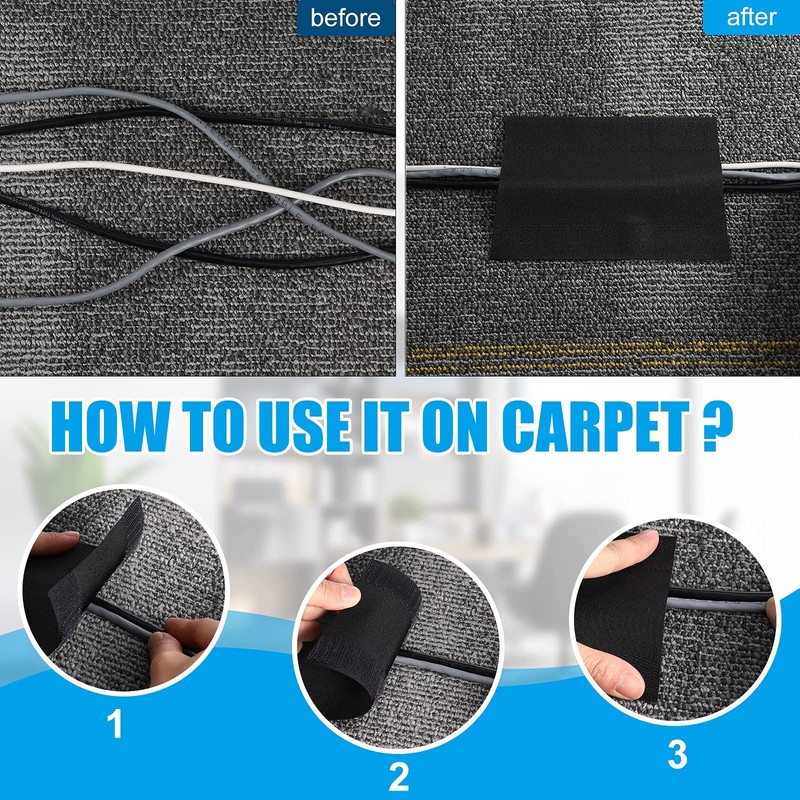 before

after

HOW TO USE IT ON CARPET ?

1

2

3