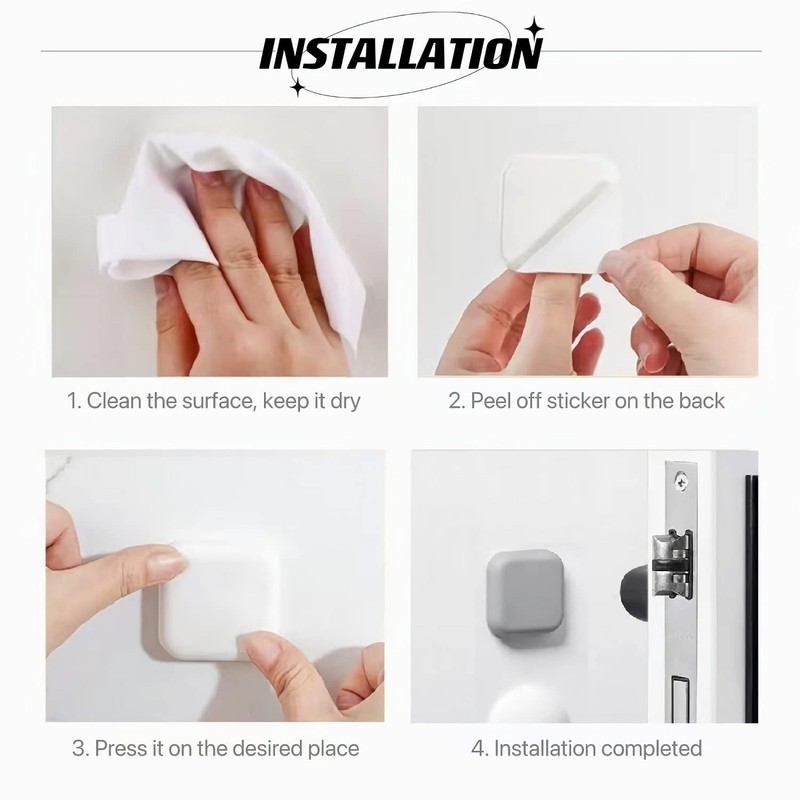 INSTALLATION

1. Clean the surface, keep it dry

2. Peel off sticker on the back

3. Press it on the desired place

4. Installation completed