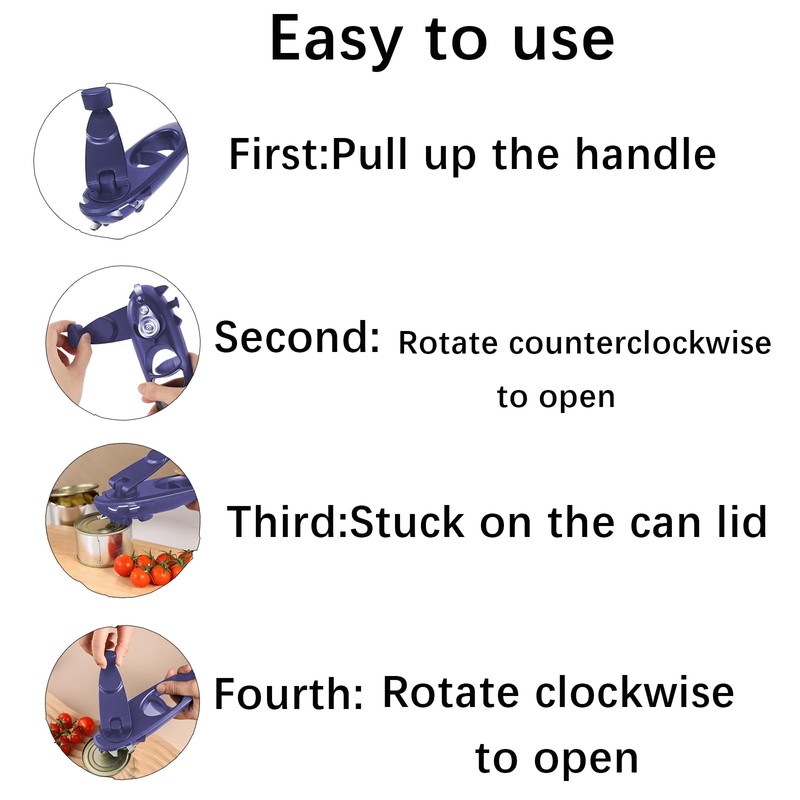 Easy to use

First:Pull up the handle

Second: Rotate counterclockwise to open

Third:Stuck on the can lid

Fourth: Rotate clockwise to open