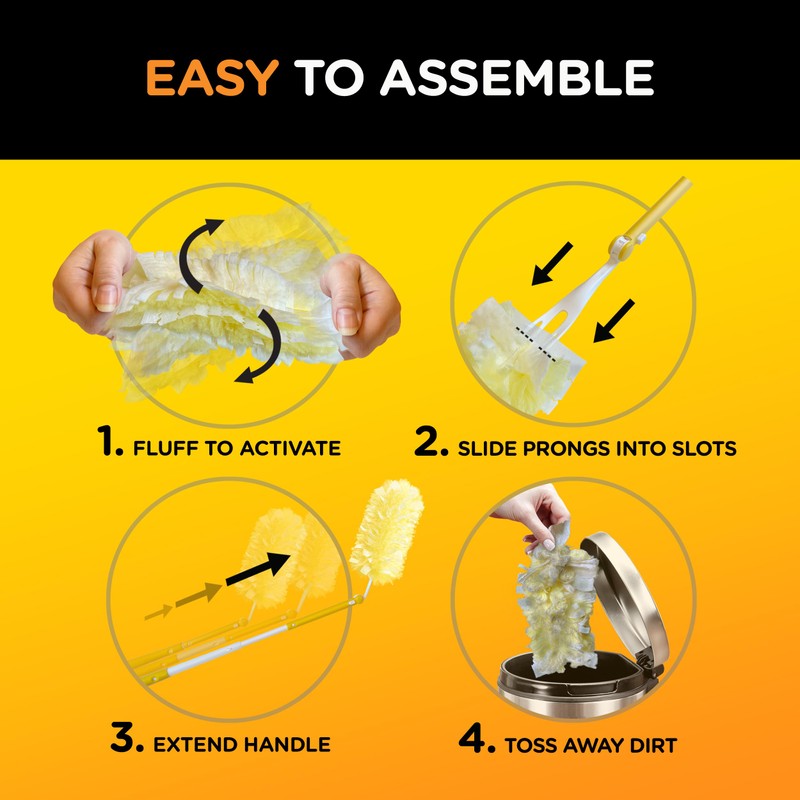 EASY TO ASSEMBLE

1. FLUFF TO ACTIVATE

2. SLIDE PRONGS INTO SLOTS

3. EXTEND HANDLE

4. TOSS AWAY DIRT