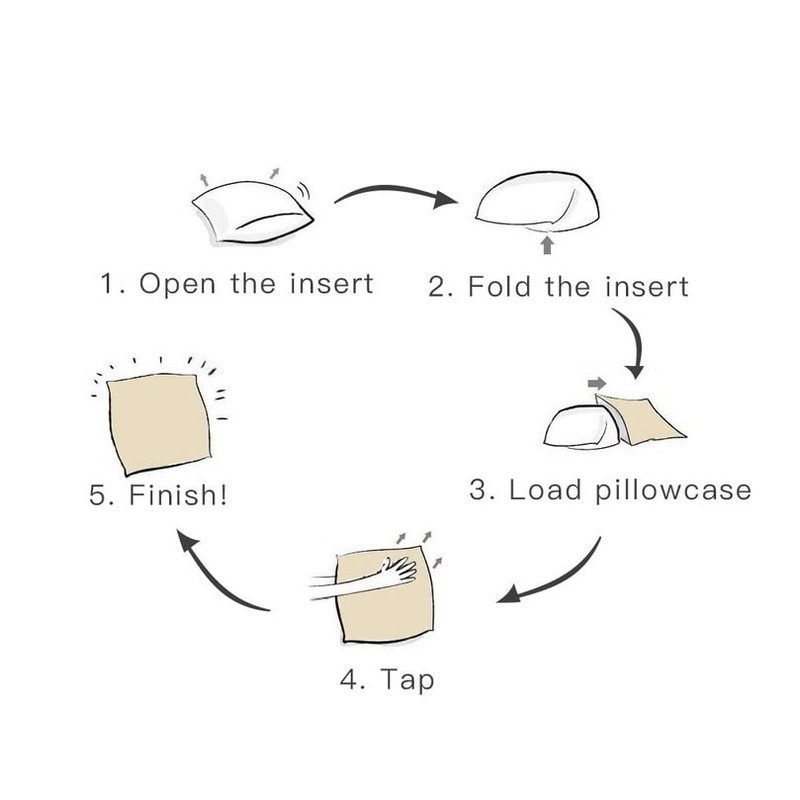 1. Open the insert

2. Fold the insert

3. Load pillowcase

4. Tap

5. Finish!