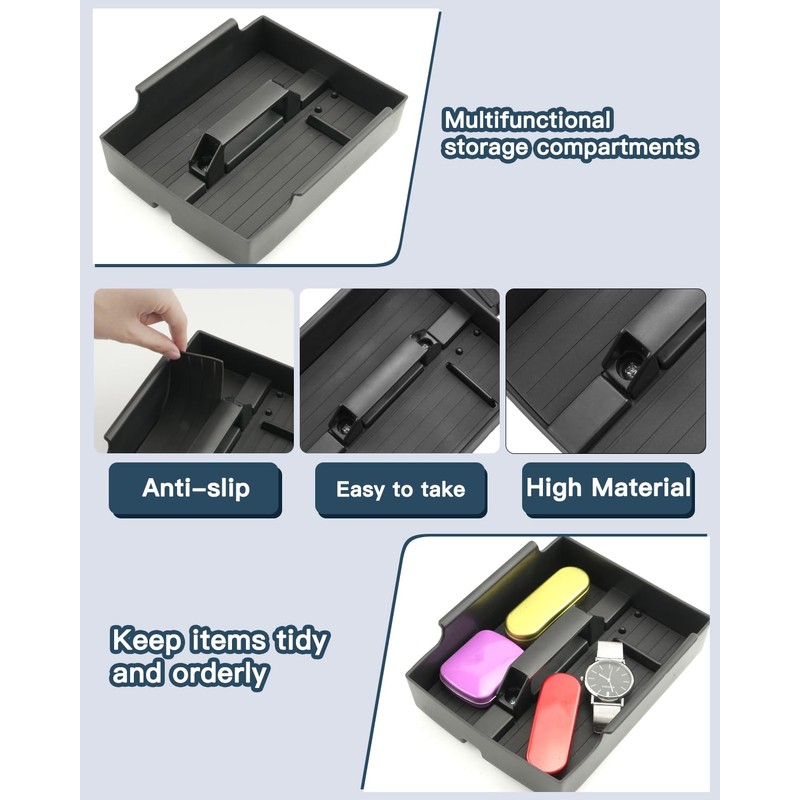 Multifunctional storage compartments

Anti-slip

Easy to take

High Material

Keep items tidy and orderly