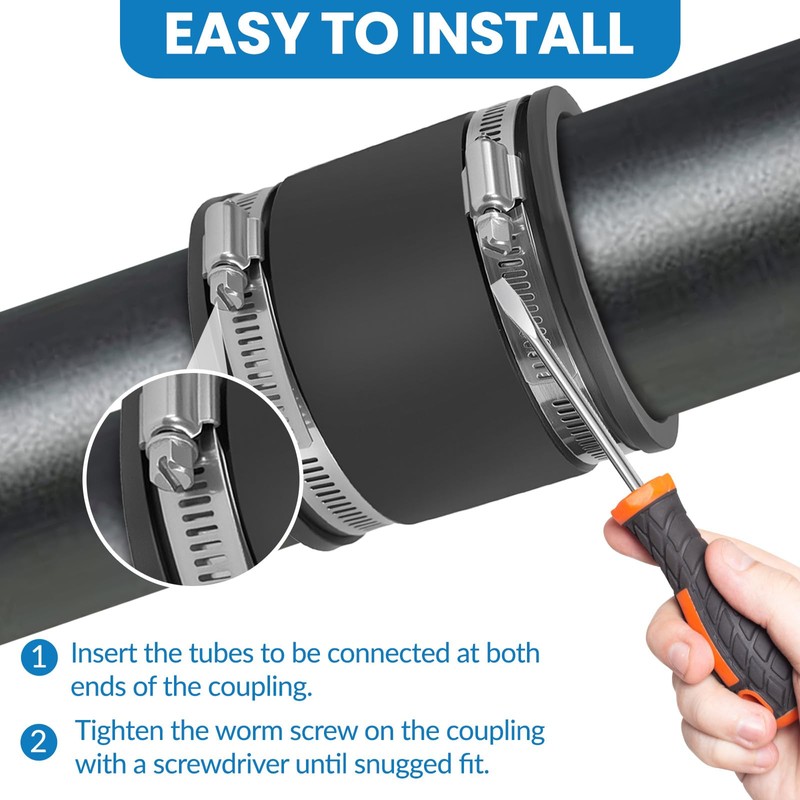 EASY TO INSTALL

1 Insert the tubes to be connected at both ends of the coupling.

2 Tighten the worm screw on the coupling with a screwdriver until snugged fit.