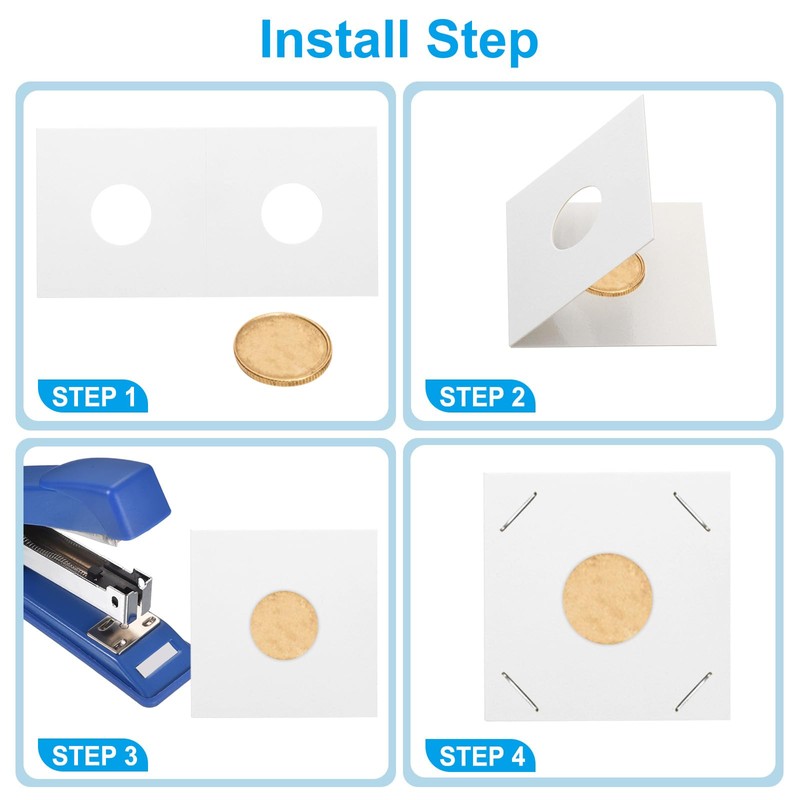 Install Step

STEP 1

STEP 2

STEP 3

STEP 4