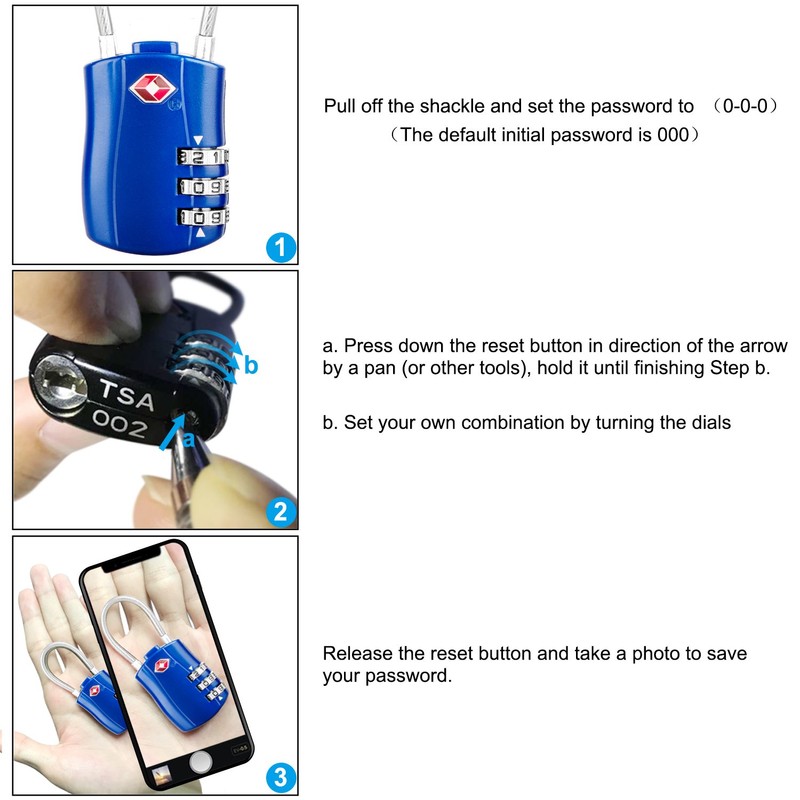 3 2 1
1 0 9
1 0 9

1

Pull off the shackle and set the password to （0-0-0）
（The default initial password is 000）

TSA
002
b
a

2

a. Press down the reset button in direction of the arrow by a pan (or other tools), hold it until finishing Step b.

b. Set your own combination by turning the dials

3

Release the reset button and take a photo to save your password.