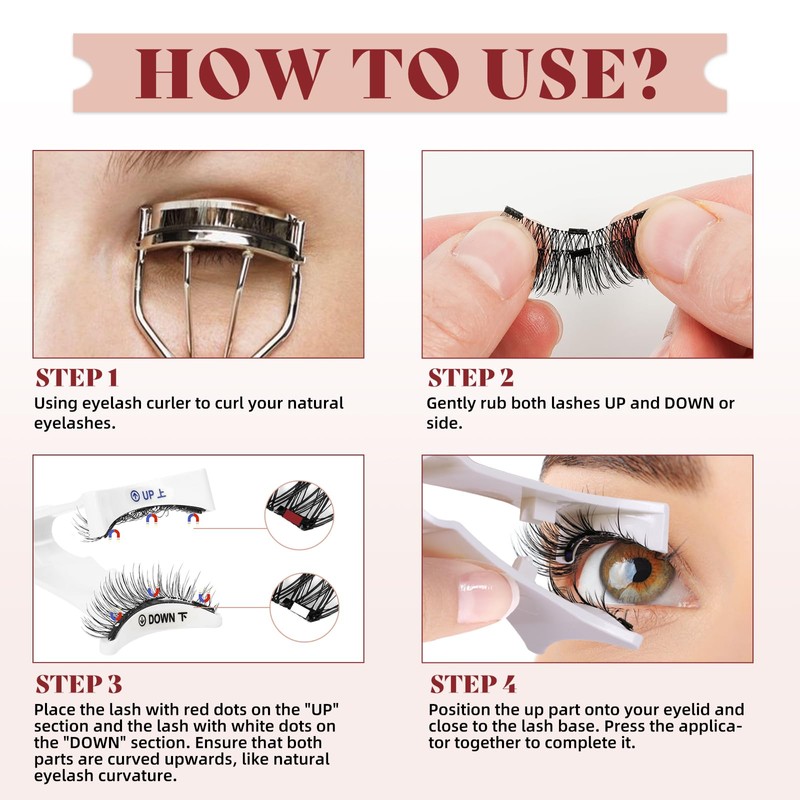 HOW TO USE?

STEP 1
Using eyelash curler to curl your natural eyelashes.

STEP 2
Gently rub both lashes UP and DOWN or side.

UP 上

DOWN 下

STEP 3
Place the lash with red dots on the "UP" section and the lash with white dots on the "DOWN" section. Ensure that both parts are curved upwards, like natural eyelash curvature.

STEP 4
Position the up part onto your eyelid and close to the lash base. Press the applicator together to complete it.