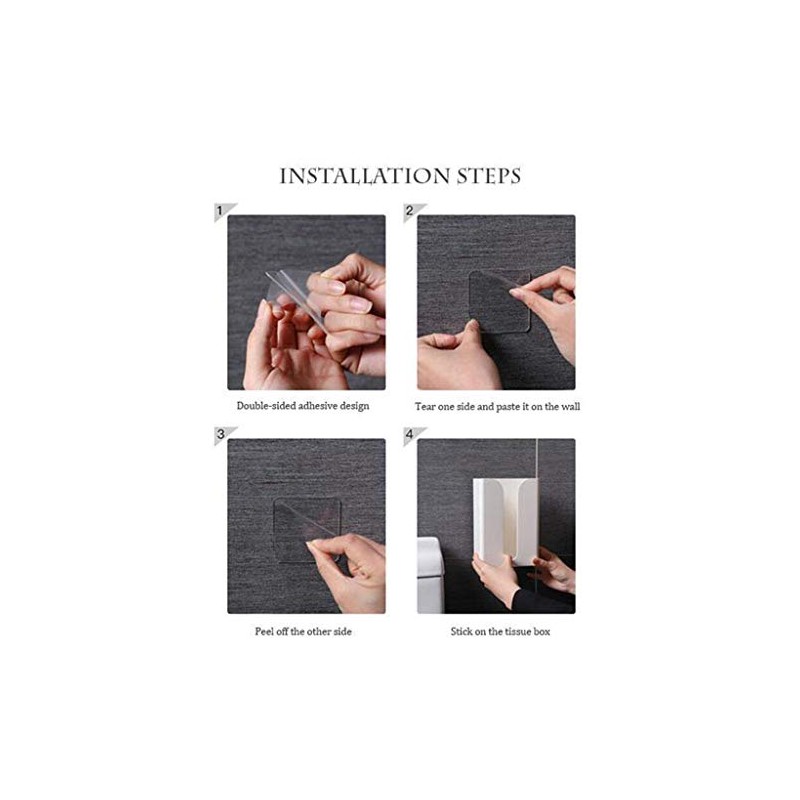 INSTALLATION STEPS

1

Double-sided adhesive design

2

Tear one side and paste it on the wall

3

Peel off the other side

4

Stick on the tissue box