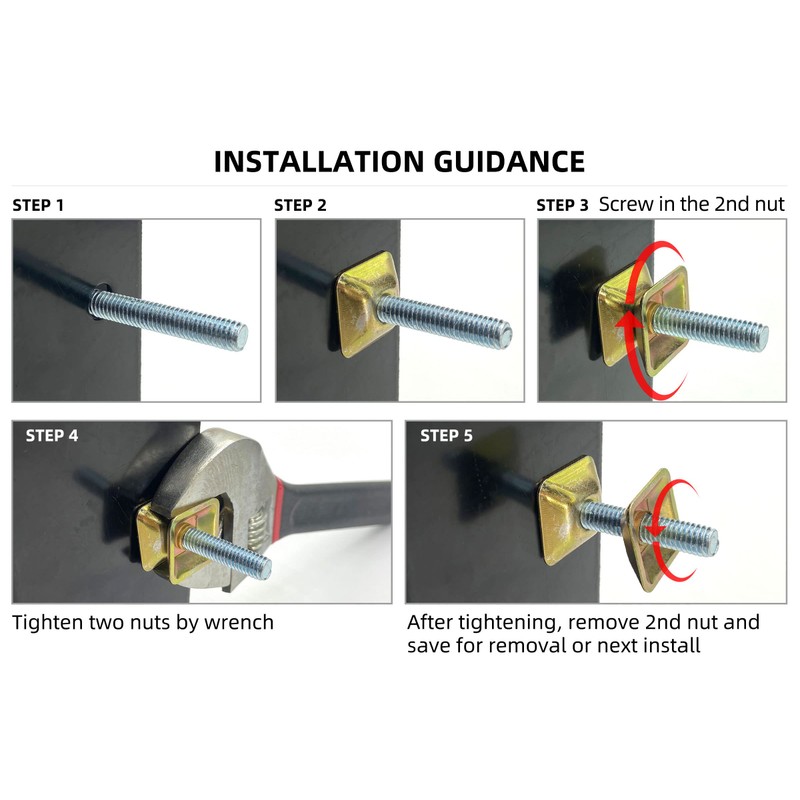 INSTALLATION GUIDANCE

STEP 1

STEP 2

STEP 3 Screw in the 2nd nut

STEP 4

Tighten two nuts by wrench

STEP 5

After tightening, remove 2nd nut and save for removal or next install