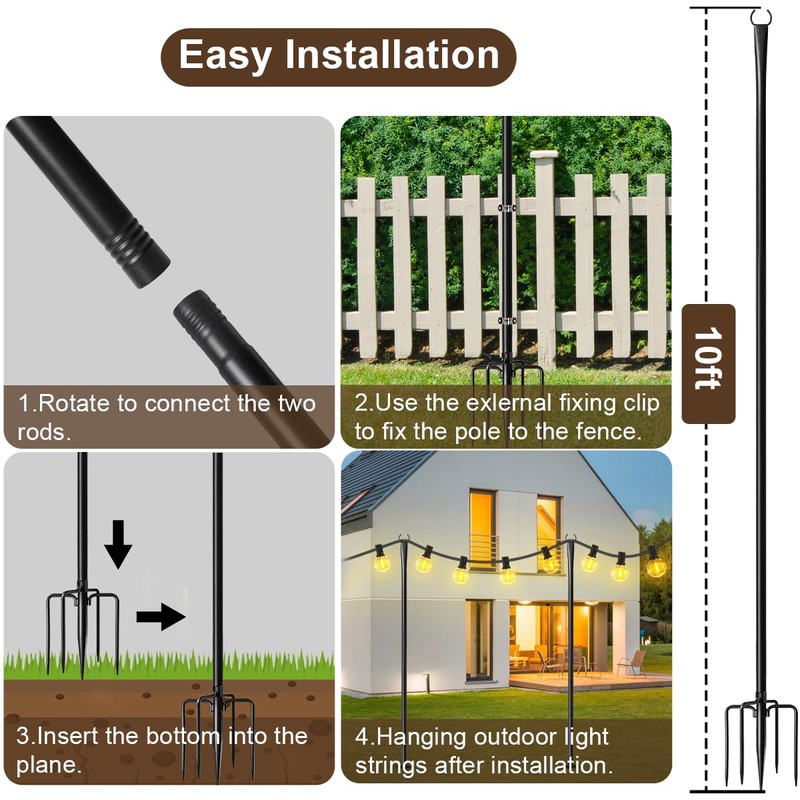 Easy Installation

1.Rotate to connect the two rods.

2.Use the exlernal fixing clip to fix the pole to the fence.

3.Insert the bottom into the plane.

4.Hanging outdoor light strings after installation.

10ft