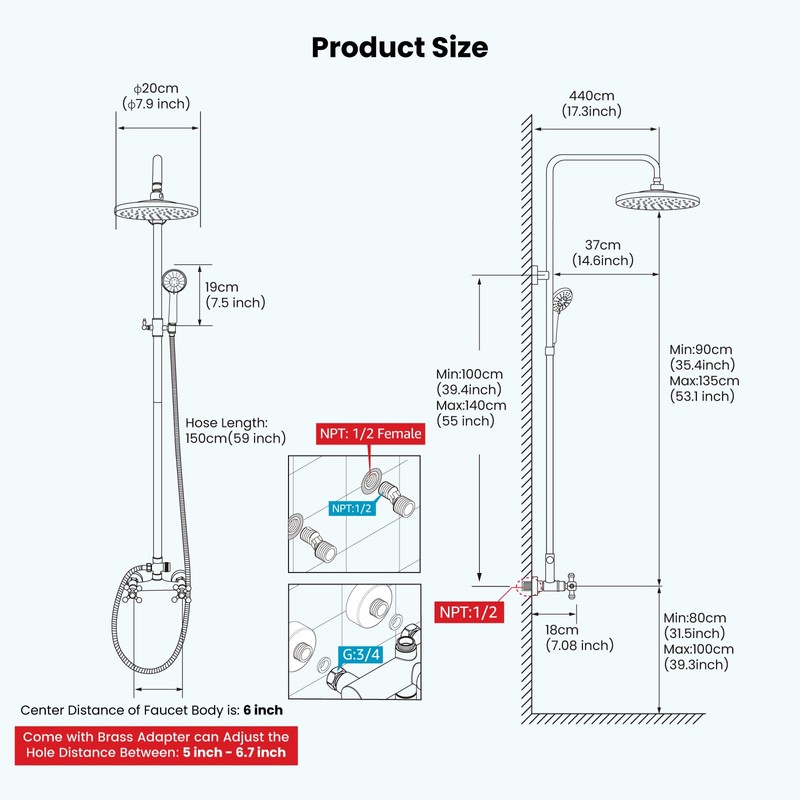 Product Size

ϕ20cm
(ϕ7.9 inch)

19cm
(7.5 inch)

Hose Length:
150cm(59 inch)

Center Distance of Faucet Body is: 6 inch

Come with Brass Adapter can Adjust the Hole Distance Between: 5 inch - 6.7 inch

NPT: 1/2 Female

NPT:1/2

G:3/4

440cm
(17.3inch)

37cm
(14.6inch)

Min:100cm
(39.4inch)
Max:140cm
(55 inch)

Min:90cm
(35.4inch)
Max:135cm
(53.1 inch)

NPT:1/2

18cm
(7.08 inch)

Min:80cm
(31.5inch)
Max:100cm
(39.3inch)