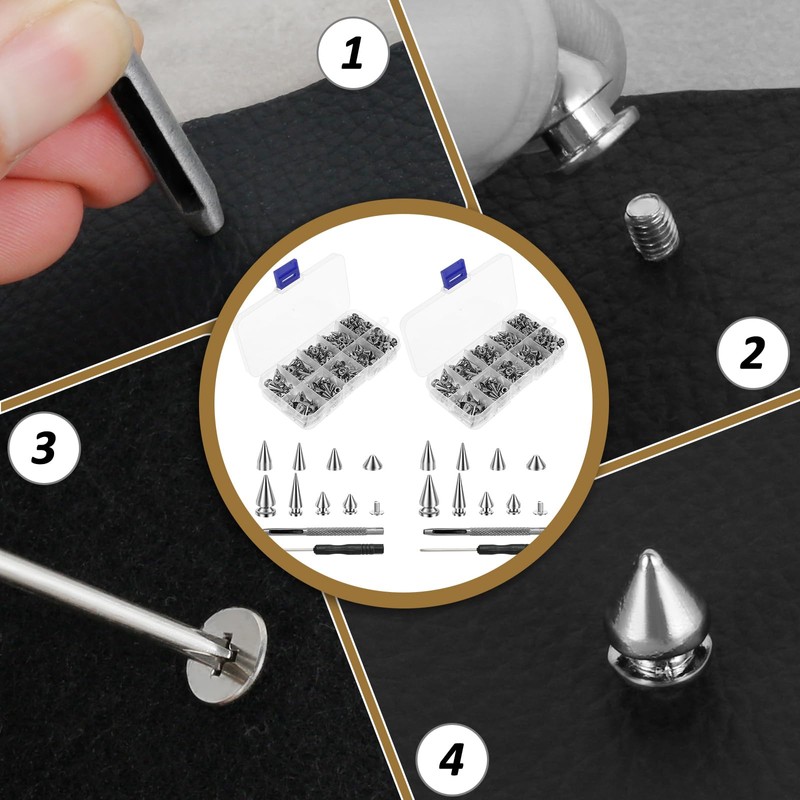 1

2

3

4