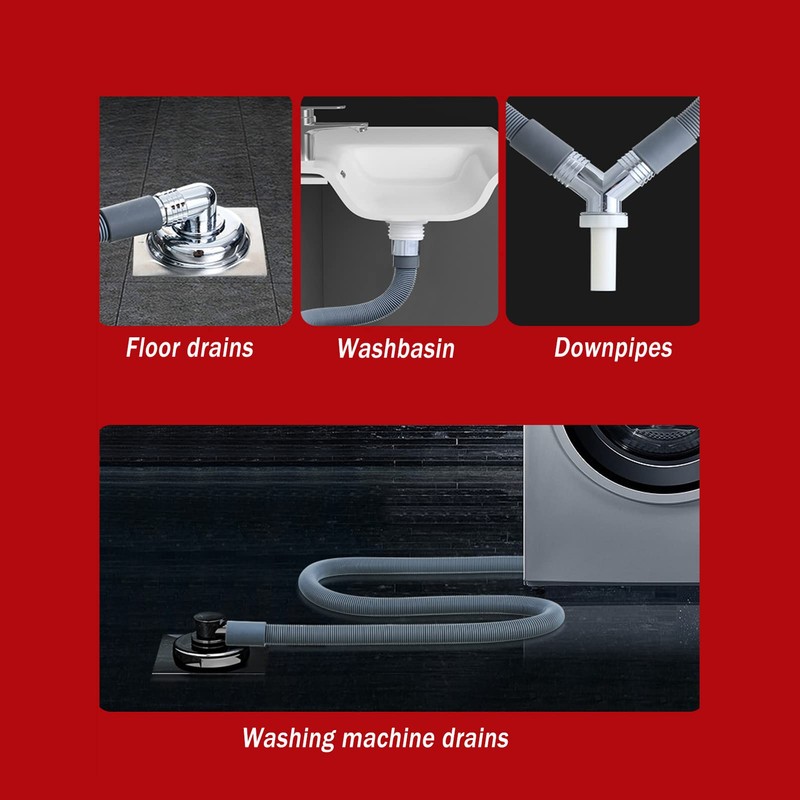 Floor drains

Washbasin

Downpipes

Washing machine drains