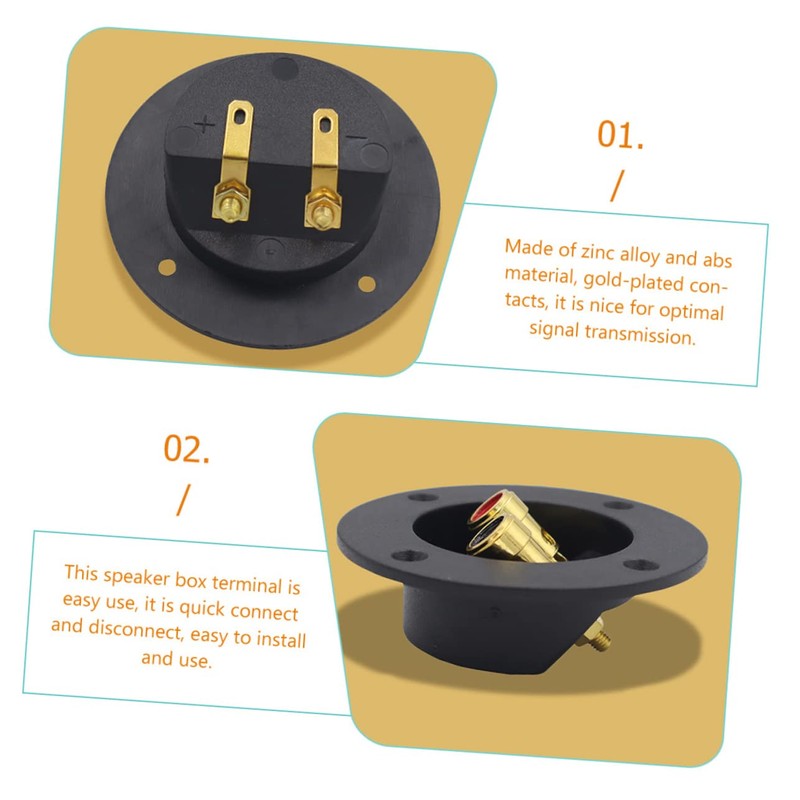 + −

01.
/

Made of zinc alloy and abs material, gold-plated contacts, it is nice for optimal signal transmission.

02.
/

This speaker box terminal is easy use, it is quick connect and disconnect, easy to install and use.