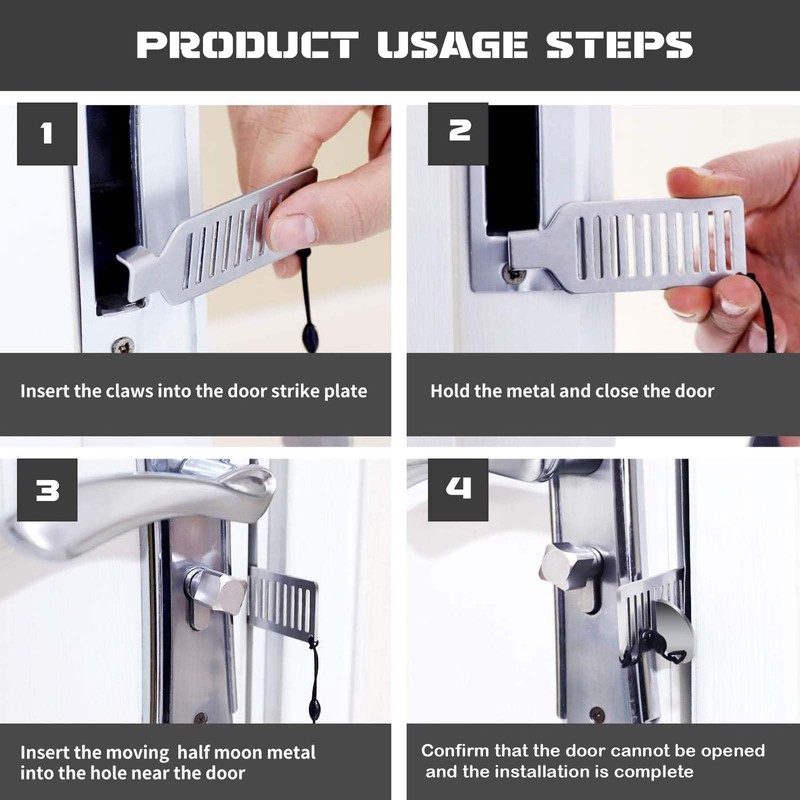 PRODUCT USAGE STEPS

1

Insert the claws into the door strike plate

2

Hold the metal and close the door

3

Insert the moving half moon metal into the hole near the door

4

Confirm that the door cannot be opened and the installation is complete