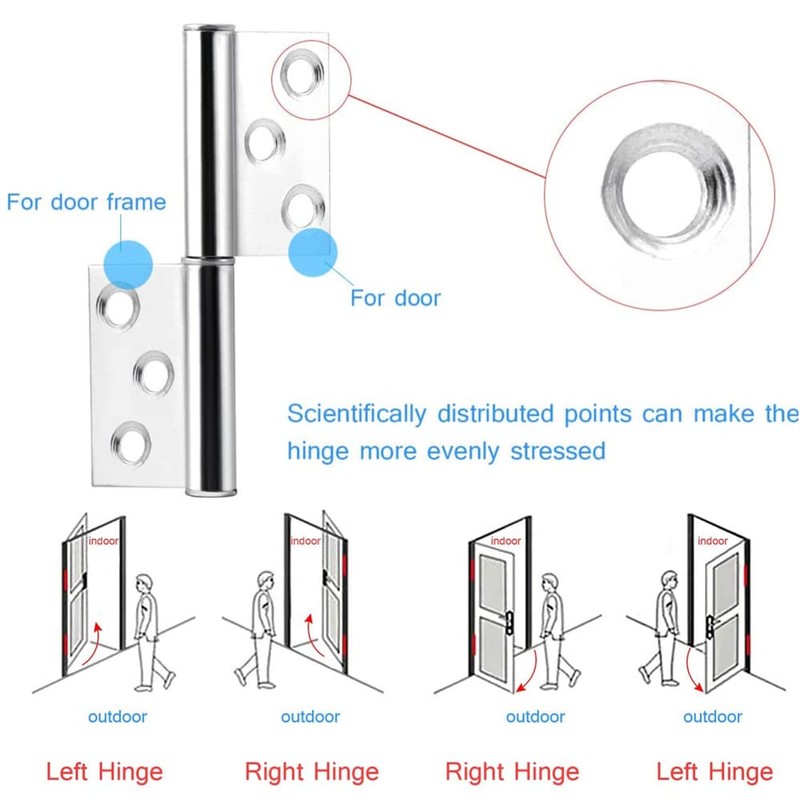 For door frame

For door

Scientifically distributed points can make the hinge more evenly stressed

indoor

outdoor

Left Hinge

indoor

outdoor

Right Hinge

indoor

outdoor

Right Hinge

indoor

outdoor

Left Hinge