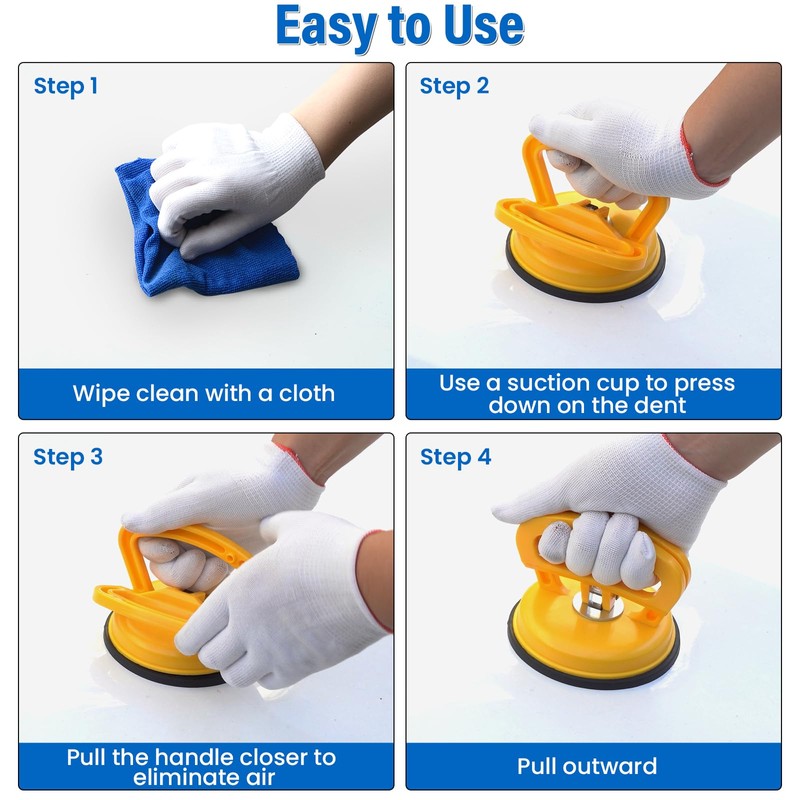 Easy to Use

Step 1

Wipe clean with a cloth

Step 2

Use a suction cup to press down on the dent

Step 3

Pull the handle closer to eliminate air

Step 4

Pull outward