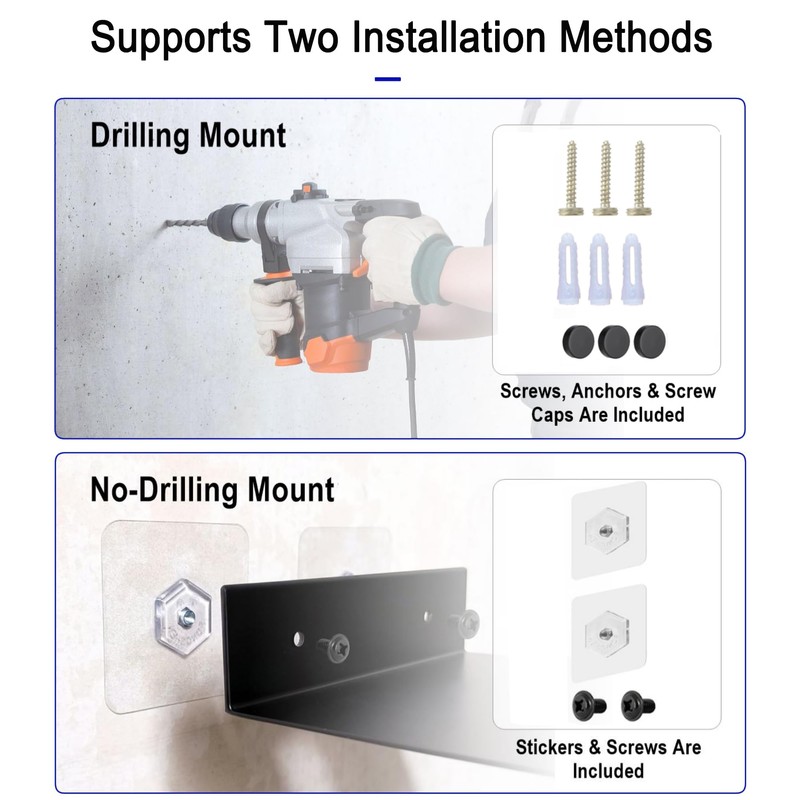 Supports Two Installation Methods

Drilling Mount

Screws, Anchors & Screw Caps Are Included

No-Drilling Mount

Stickers & Screws Are Included