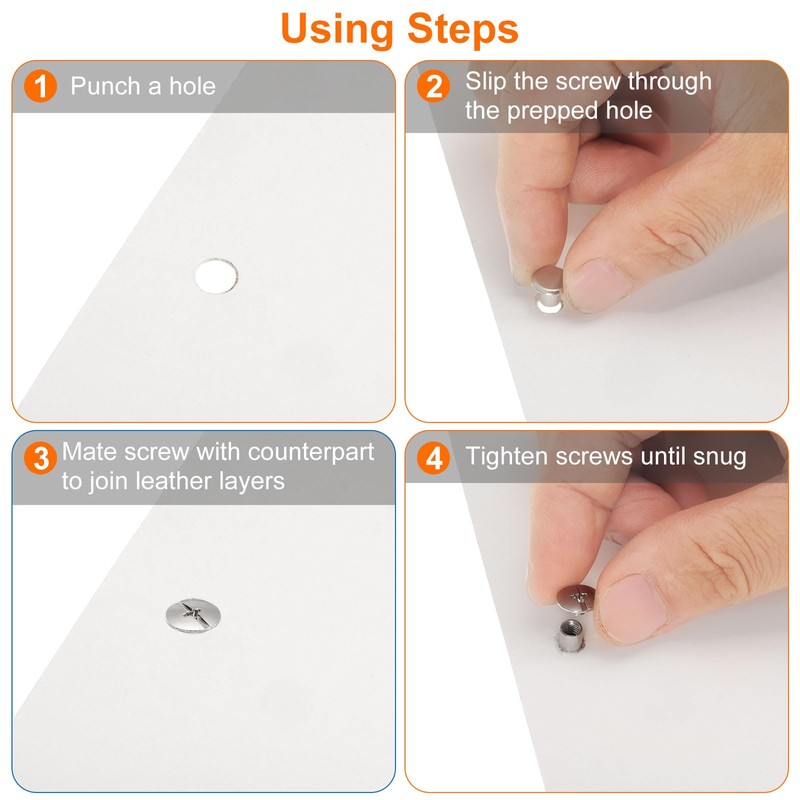 Using Steps

1 Punch a hole

2 Slip the screw through the prepped hole

3 Mate screw with counterpart to join leather layers

4 Tighten screws until snug