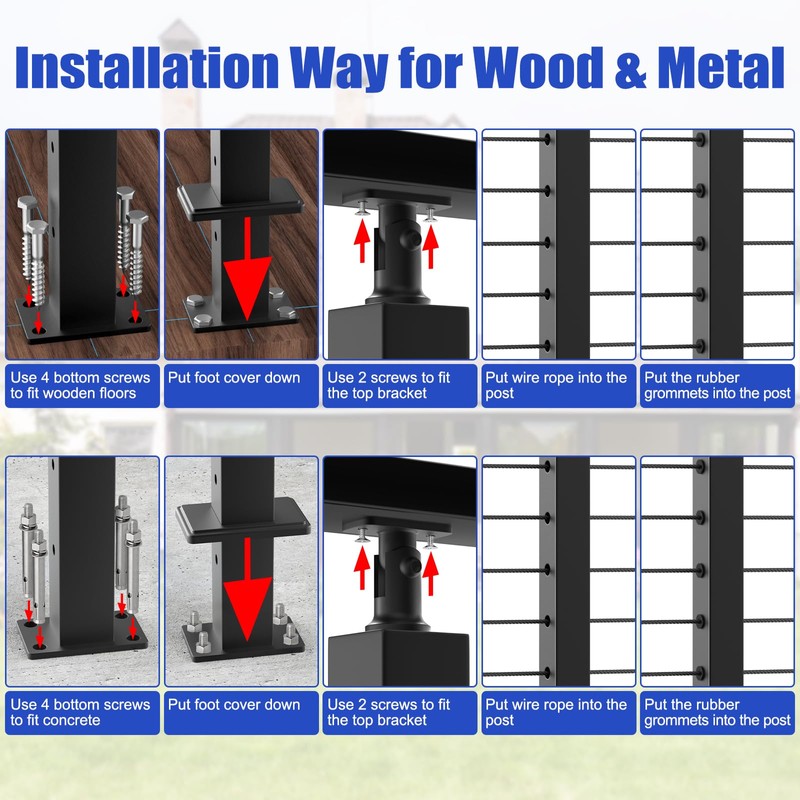 Installation Way for Wood & Metal

Use 4 bottom screws to fit wooden floors

Put foot cover down

Use 2 screws to fit the top bracket

Put wire rope into the post

Put the rubber grommets into the post

Use 4 bottom screws to fit concrete

Put foot cover down

Use 2 screws to fit the top bracket

Put wire rope into the post

Put the rubber grommets into the post