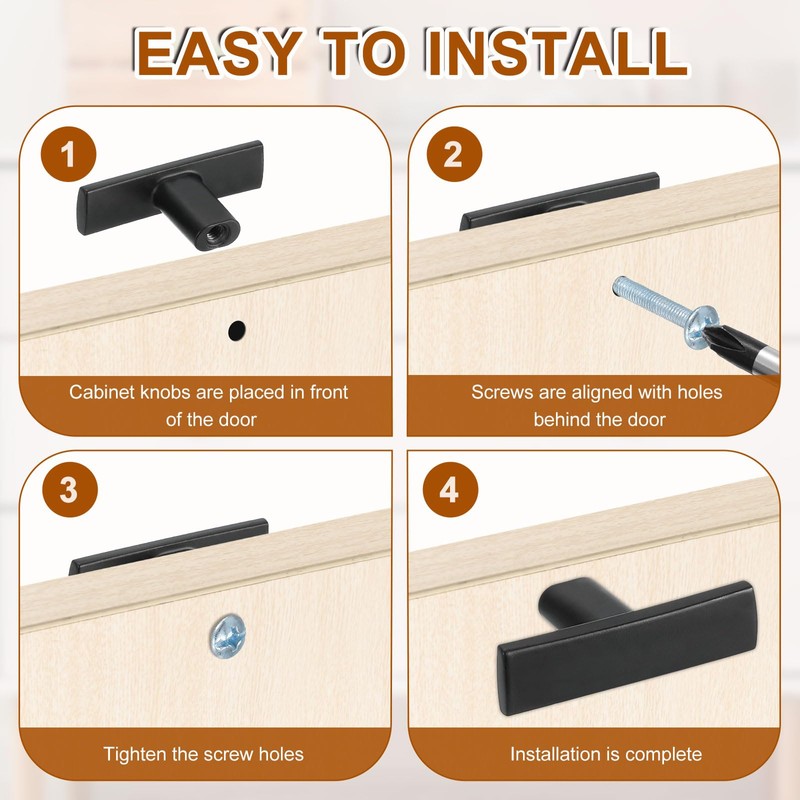 EASY TO INSTALL

1

Cabinet knobs are placed in front of the door

2

Screws are aligned with holes behind the door

3

Tighten the screw holes

4

Installation is complete