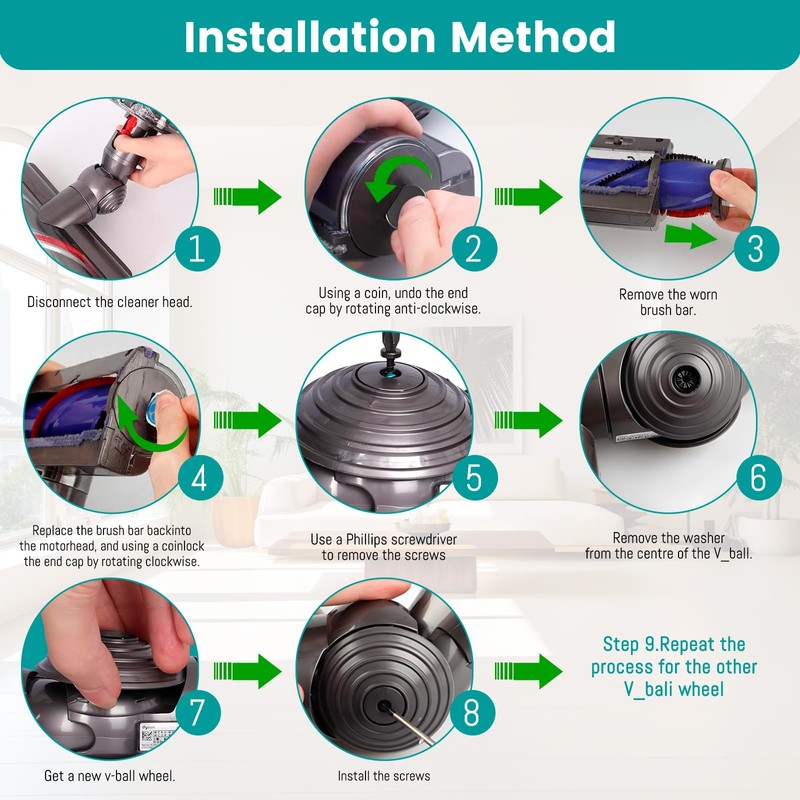 Installation Method

1
Disconnect the cleaner head.

2
Using a coin, undo the end cap by rotating anti-clockwise.

3
Remove the worn brush bar.

4
Replace the brush bar backinto the motorhead, and using a coinlock the end cap by rotating clockwise.

5
Use a Phillips screwdriver to remove the screws

6
Remove the washer from the centre of the V_ball.

7
Get a new v-ball wheel.

8
Install the screws

Step 9.Repeat the process for the other V_bali wheel