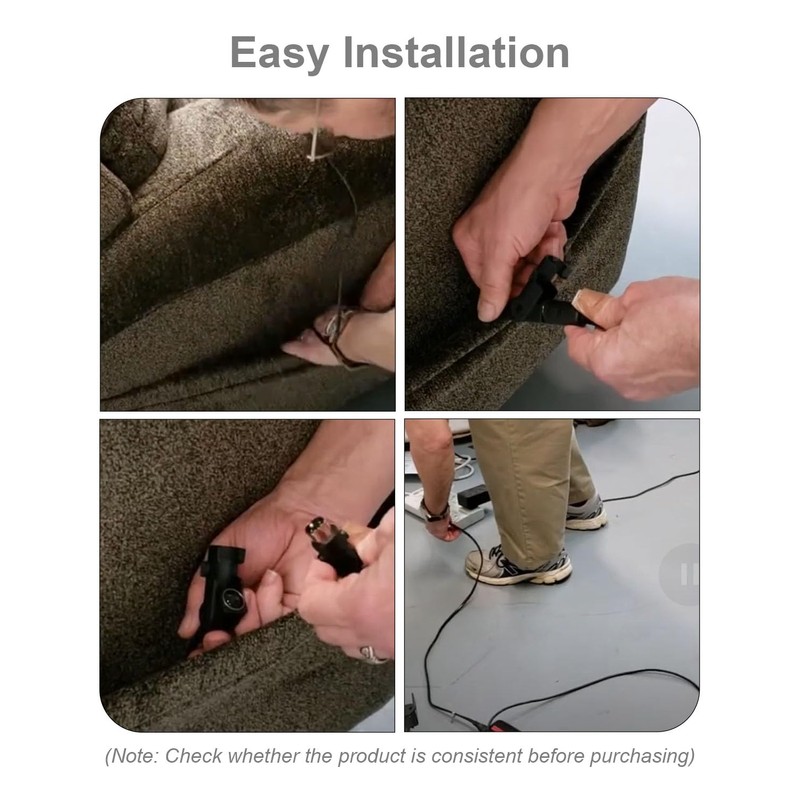 Easy Installation

(Note: Check whether the product is consistent before purchasing)