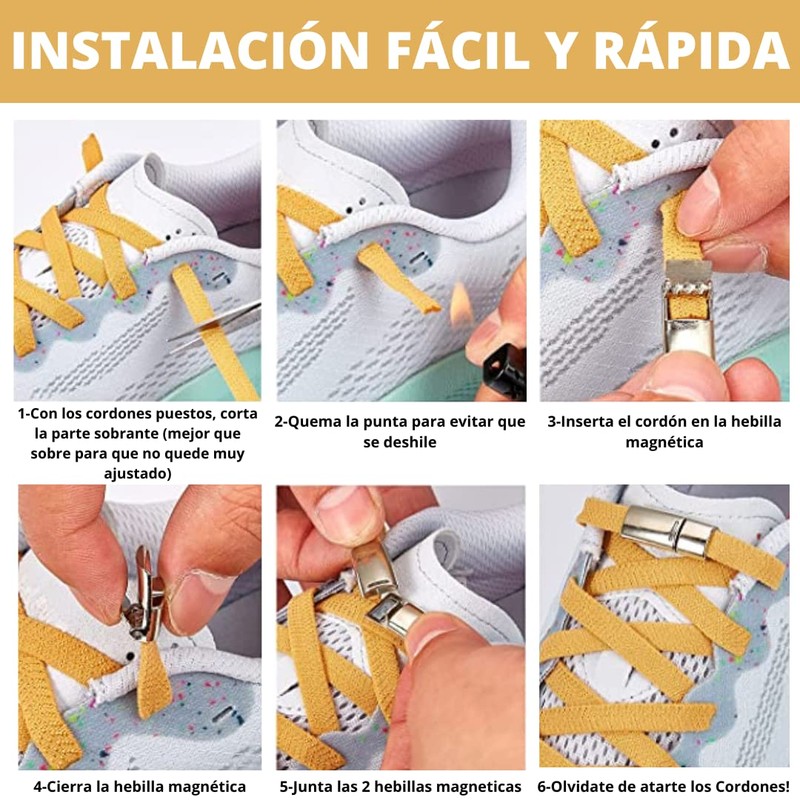 INSTALACIÓN FÁCIL Y RÁPIDA

1-Con los cordones puestos, corta la parte sobrante (mejor que sobre para que no quede muy ajustado)

2-Quema la punta para evitar que se deshile

3-Inserta el cordón en la hebilla magnética

4-Cierra la hebilla magnética

5-Junta las 2 hebillas magneticas

6-Olvidate de atarte los Cordones!