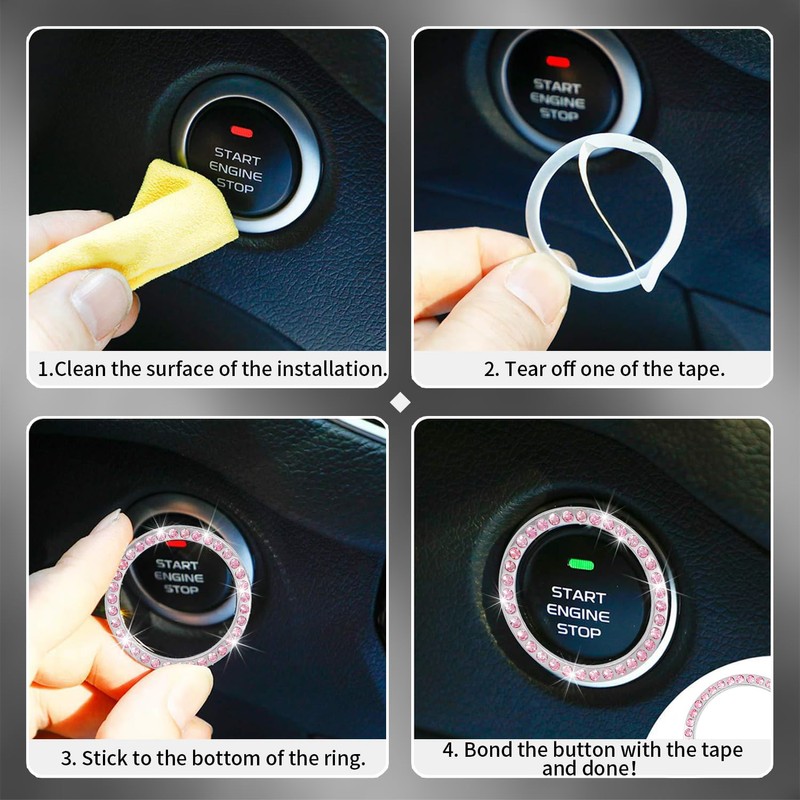 START
ENGINE
STOP

1.Clean the surface of the installation.

START
ENGINE
STOP

2. Tear off one of the tape.

START
ENGINE
STOP

3. Stick to the bottom of the ring.

START
ENGINE
STOP

4. Bond the button with the tape and done!