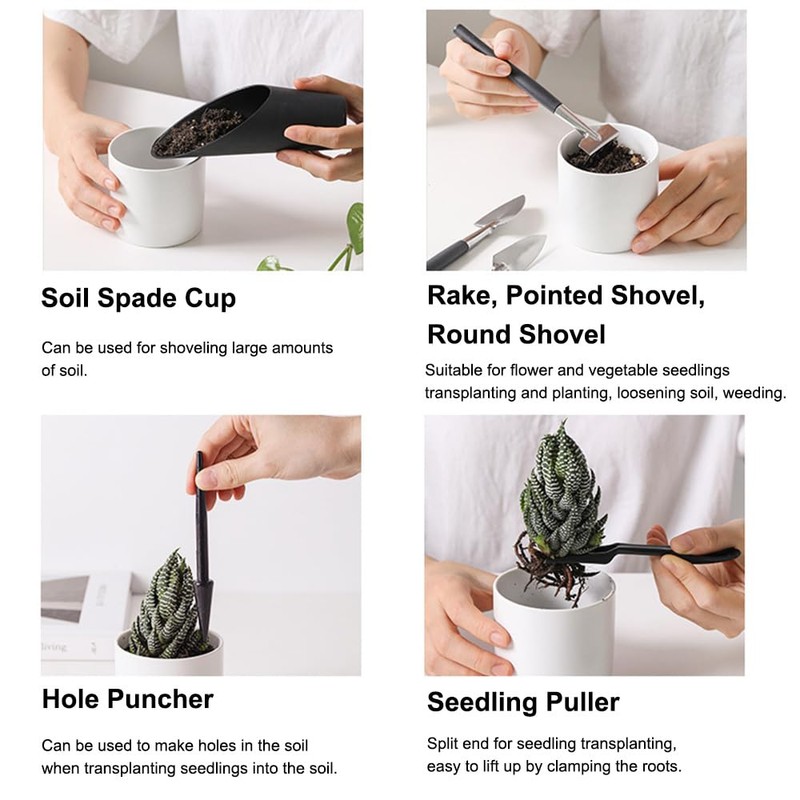 Soil Spade Cup

Can be used for shoveling large amounts of soil.

Rake, Pointed Shovel, Round Shovel

Suitable for flower and vegetable seedlings transplanting and planting, loosening soil, weeding.

living

Hole Puncher

Can be used to make holes in the soil when transplanting seedlings into the soil.

Seedling Puller

Split end for seedling transplanting, easy to lift up by clamping the roots.