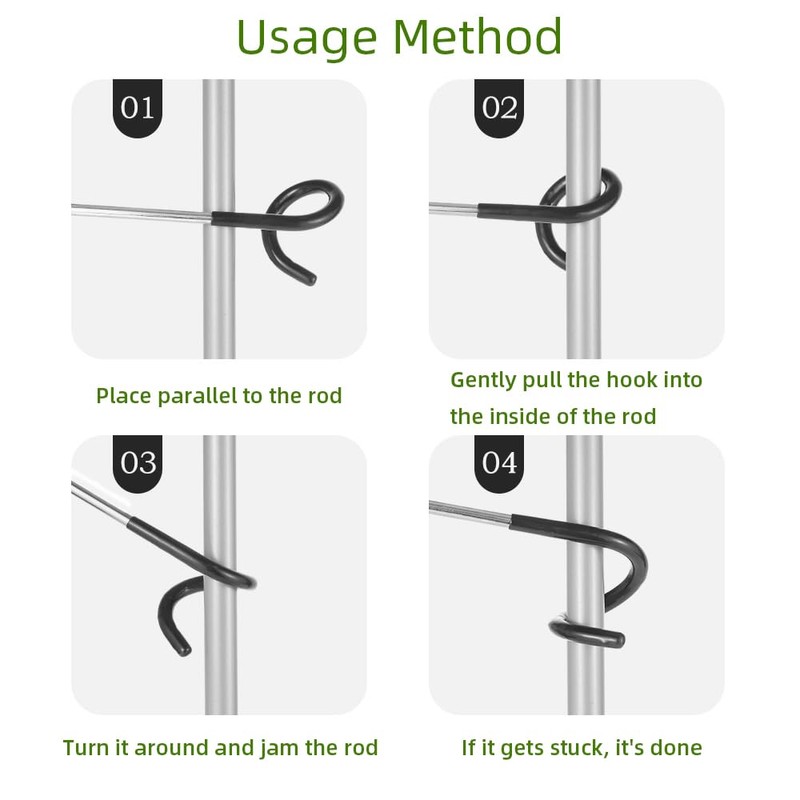 Usage Method

01

Place parallel to the rod

02

Gently pull the hook into the inside of the rod

03

Turn it around and jam the rod

04

If it gets stuck, it's done