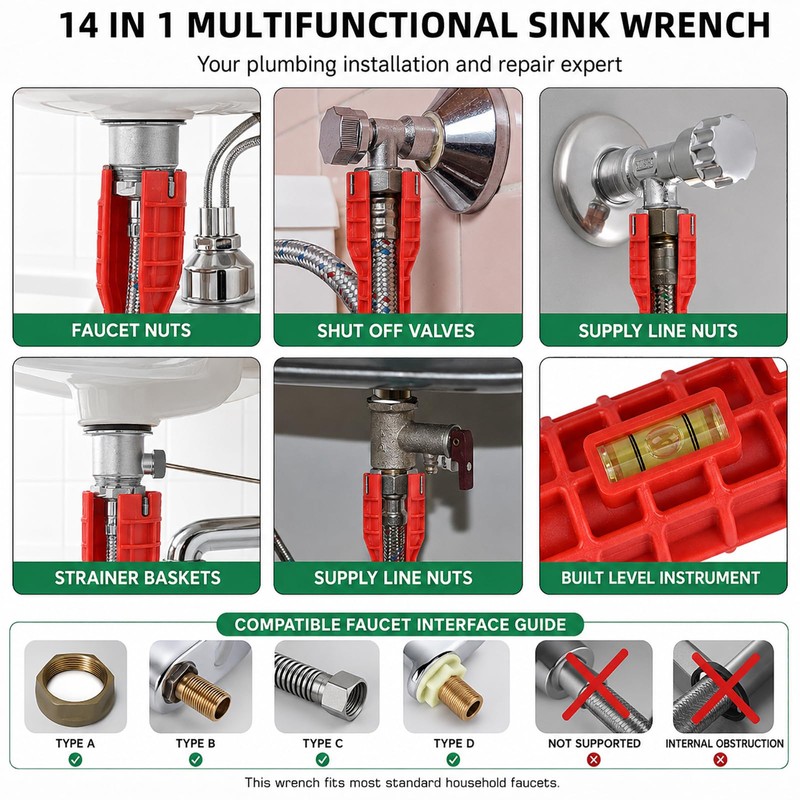 14 IN 1 MULTIFUNCTIONAL SINK WRENCH

Your plumbing installation and repair expert

FAUCET NUTS

SHUT OFF VALVES

SUPPLY LINE NUTS

STRAINER BASKETS

SUPPLY LINE NUTS

BUILT LEVEL INSTRUMENT

COMPATIBLE FAUCET INTERFACE GUIDE

TYPE A
✓

TYPE B
✓

TYPE C
✓

TYPE D
✓

NOT SUPPORTED
✗

INTERNAL OBSTRUCTION
✗

This wrench fits most standard household faucets.