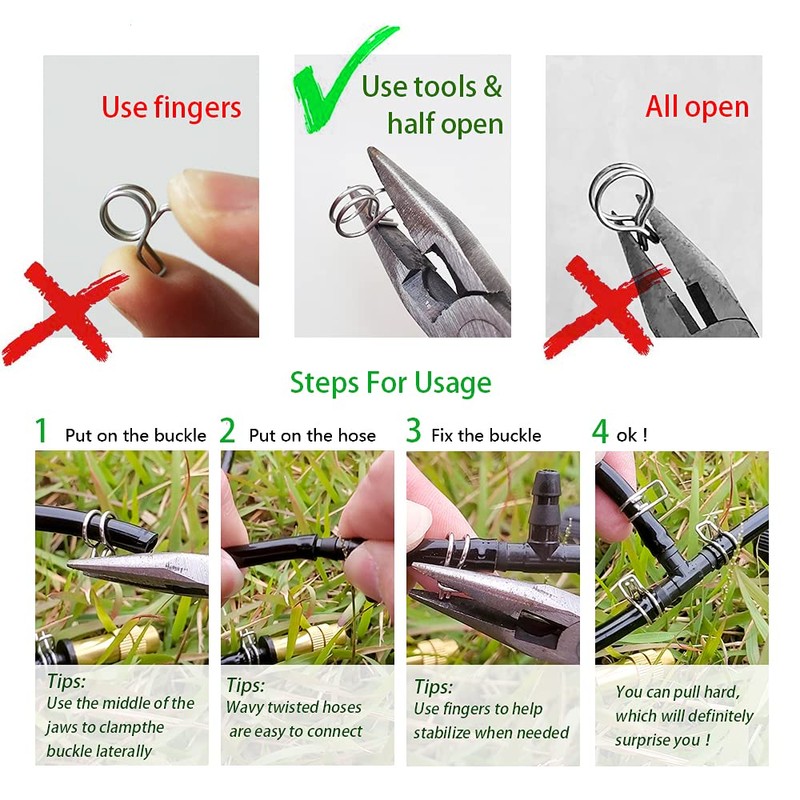 Use fingers

Use tools & half open

All open

Steps For Usage

1 Put on the buckle

Tips:
Use the middle of the jaws to clampthe buckle laterally

2 Put on the hose

Tips:
Wavy twisted hoses are easy to connect

3 Fix the buckle

Tips:
Use fingers to help stabilize when needed

4 ok !

You can pull hard, which will definitely surprise you !